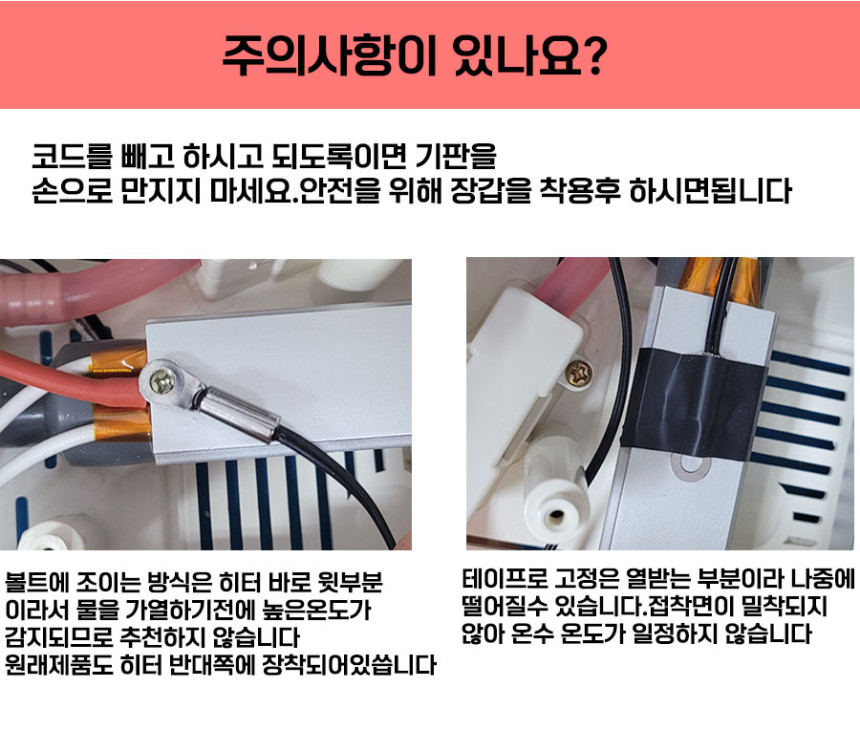 주의사항이 있나요?

코드를 빼고 하시고 되도록이면 기판을
손으로 만지지 마세요.안전을 위해 장갑을 착용후 하시면됩니다

볼트에 조이는 방식은 히터 바로 윗부분
이라서 물을 가열하기전에 높은온도가
감지되므로 추천하지 않습니다
원래제품도 히터 반대쪽에 장착되어있씁니다

테이프로 고정은 열받는 부분이라 나중에
떨어질수 있습니다.접착면이 밀착되지
않아 온수 온도가 일정하지 않습니다