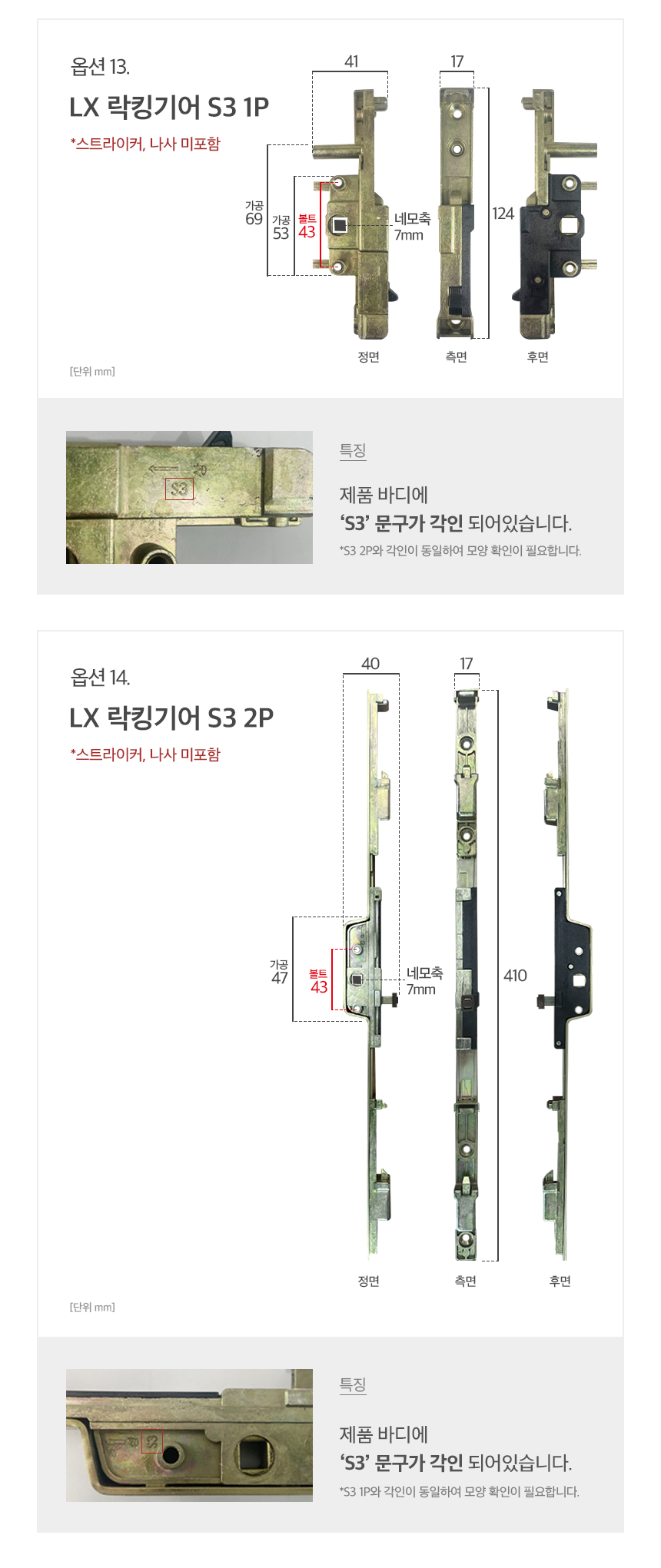 옵션 13.

LX 락킹기어 S3 1P

*스트라이커, 나사 미포함

41

17

가공 69

가공 53

볼트 43

네모축 7mm

124

정면

측면

후면

[단위 mm]

S3

특징

제품 바디에
'S3' 문구가 각인 되어있습니다.

*S3 2P와 각인이 동일하여 모양 확인이 필요합니다.

옵션 14.

LX 락킹기어 S3 2P

*스트라이커, 나사 미포함

40

17

가공 47

볼트 43

네모축 7mm

410

정면

측면

후면

[단위 mm]

S3

특징

제품 바디에
'S3' 문구가 각인 되어있습니다.

*S3 1P와 각인이 동일하여 모양 확인이 필요합니다.