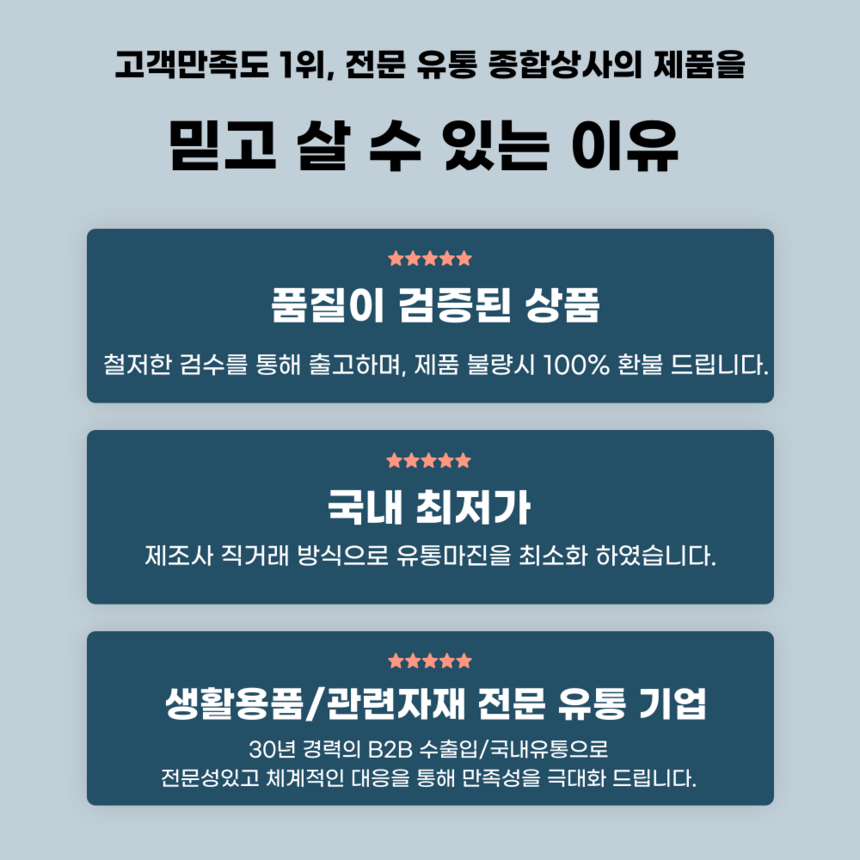 고객만족도 1위, 전문 유통 종합상사의 제품을

믿고 살 수 있는 이유

★★★★★

품질이 검증된 상품

철저한 검수를 통해 출고하며, 제품 불량시 100% 환불 드립니다.

★★★★★

국내 최저가

제조사 직거래 방식으로 유통마진을 최소화 하였습니다.

★★★★★

생활용품/관련자재 전문 유통 기업

30년 경력의 B2B 수출입/국내유통으로
전문성있고 체계적인 대응을 통해 만족성을 극대화 드립니다.