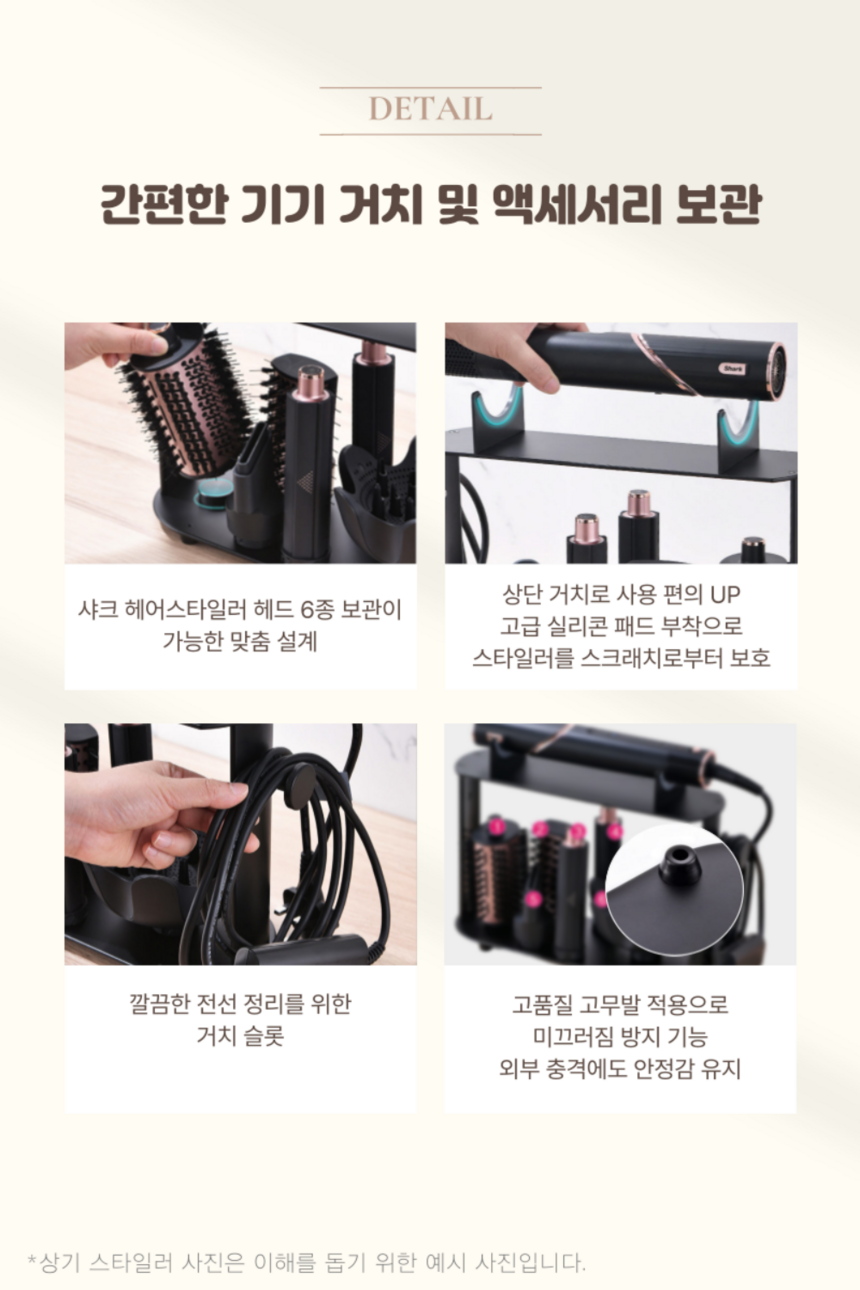 DETAIL

간편한 기기 거치 및 액세서리 보관

Shark

샤크 헤어스타일러 헤드 6종 보관이 가능한 맞춤 설계

상단 거치로 사용 편의 UP
고급 실리콘 패드 부착으로
스타일러를 스크래치로부터 보호

깔끔한 전선 정리를 위한
거치 슬롯

고품질 고무발 적용으로
미끄러짐 방지 기능
외부 충격에도 안정감 유지

*상기 스타일러 사진은 이해를 돕기 위한 예시 사진입니다.