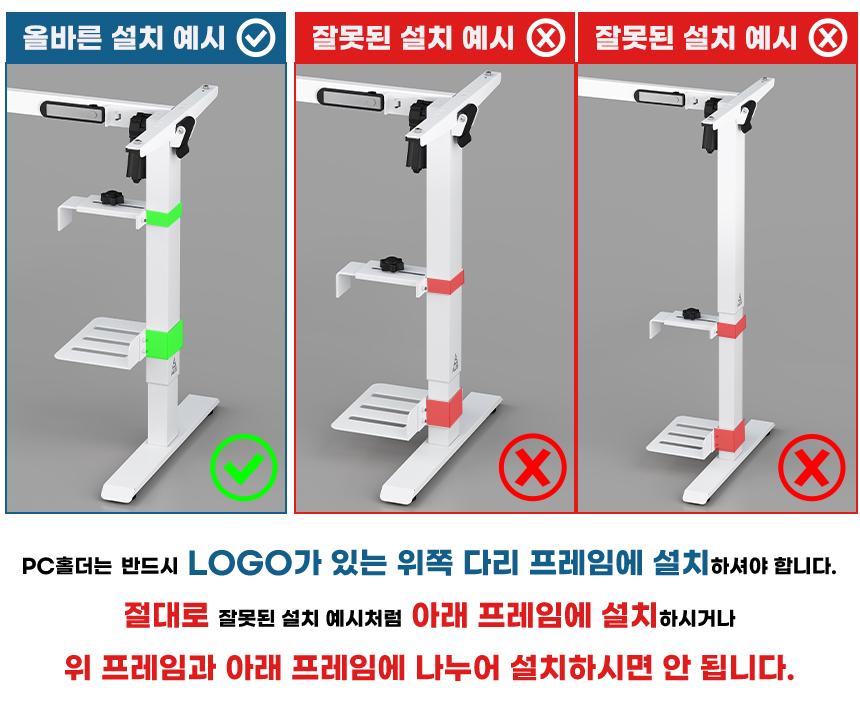 올바른 설치 예시

잘못된 설치 예시

잘못된 설치 예시

PC홀더는 반드시 LOGO가 있는 위쪽 다리 프레임에 설치하셔야 합니다.

절대로 잘못된 설치 예시처럼 아래 프레임에 설치하시거나

위 프레임과 아래 프레임에 나누어 설치하시면 안 됩니다.