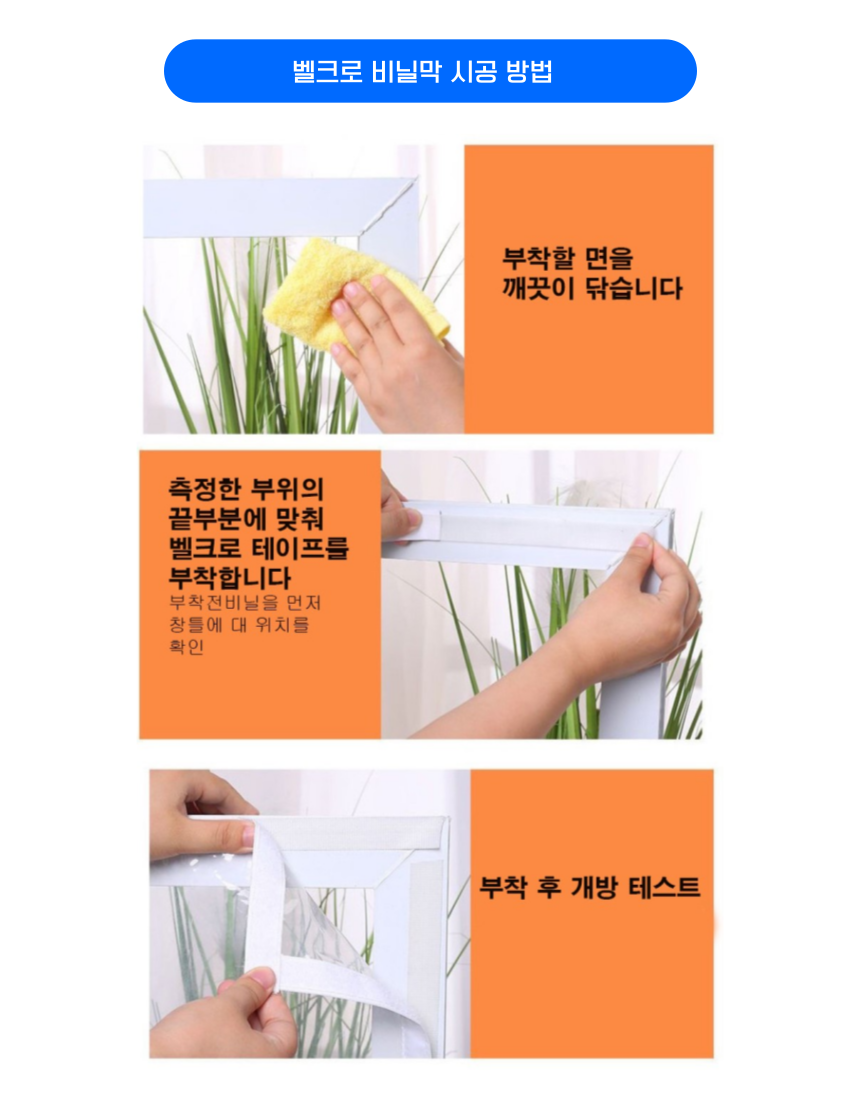 벨크로 비닐막 시공 방법

부착할 면을 깨끗이 닦습니다

측정한 부위의 끝부분에 맞춰 벨크로 테이프를 부착합니다
부착전비닐을 먼저 창틀에 대 위치를 확인

부착 후 개방 테스트