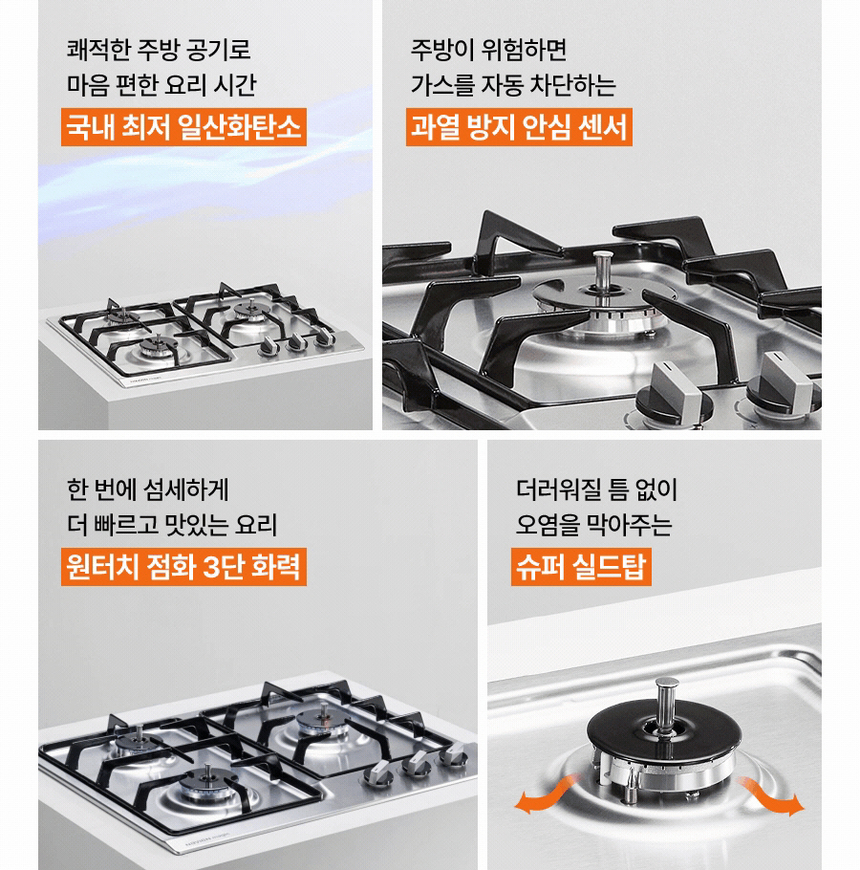 쾌적한 주방 공기로
마음 편한 요리 시간
국내 최저 일산화탄소

주방이 위험하면
가스를 자동 차단하는
과열 방지 안심 센서

한 번에 섬세하게
더 빠르고 맛있는 요리
원터치 점화 3단 화력

더러워질 틈 없이
오염을 막아주는
슈퍼 실드탑