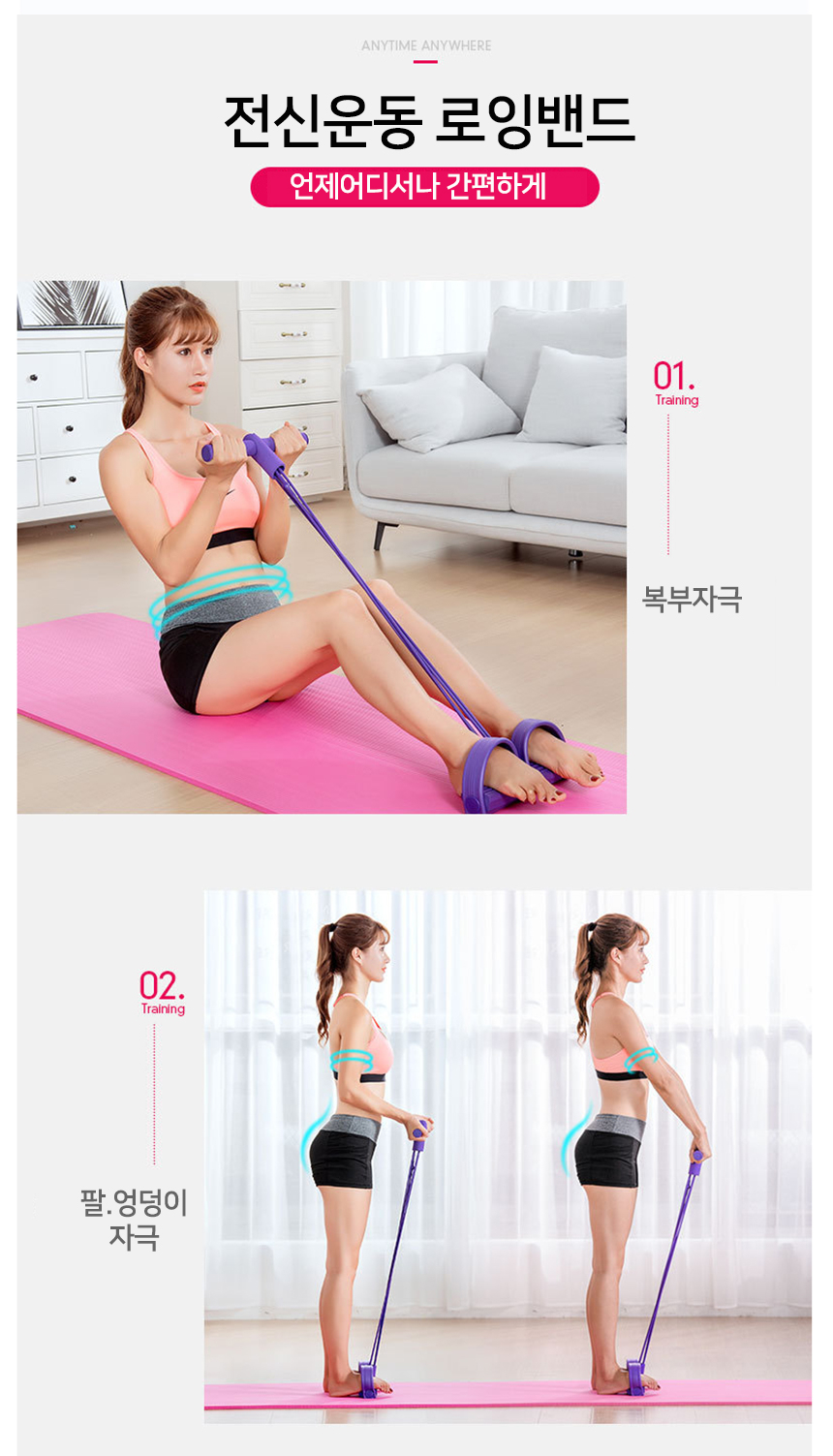 ANYTIME ANYWHERE

전신운동 로잉밴드

언제어디서나 간편하게

01.
Training

복부자극

02.
Training

팔.엉덩이
자극