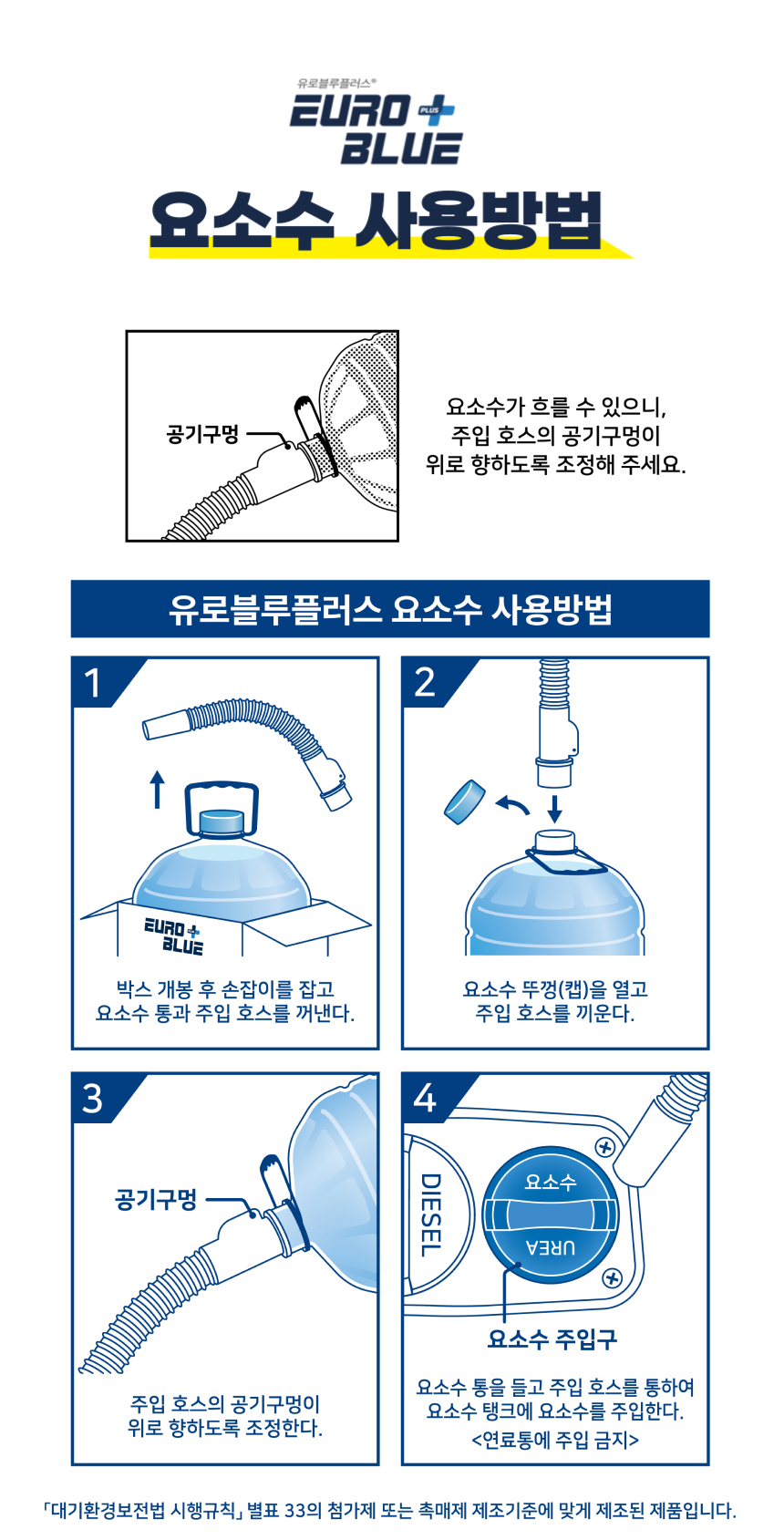 유로블루플러스®
EURO PLUS BLUE

요소수 사용방법

공기구멍

요소수가 흐를 수 있으니,
주입 호스의 공기구멍이
위로 향하도록 조정해 주세요.

유로블루플러스 요소수 사용방법

1

EURO BLUE

박스 개봉 후 손잡이를 잡고
요소수 통과 주입 호스를 꺼낸다.

2

요소수 뚜껑(캡)을 열고
주입 호스를 끼운다.

3

공기구멍

주입 호스의 공기구멍이
위로 향하도록 조정한다.

4

DIESEL

요소수

UREA

요소수 주입구

요소수 통을 들고 주입 호스를 통하여
요소수 탱크에 요소수를 주입한다.
<연료통에 주입 금지>

「대기환경보전법 시행규칙」 별표 33의 첨가제 또는 촉매제 제조기준에 맞게 제조된 제품입니다.