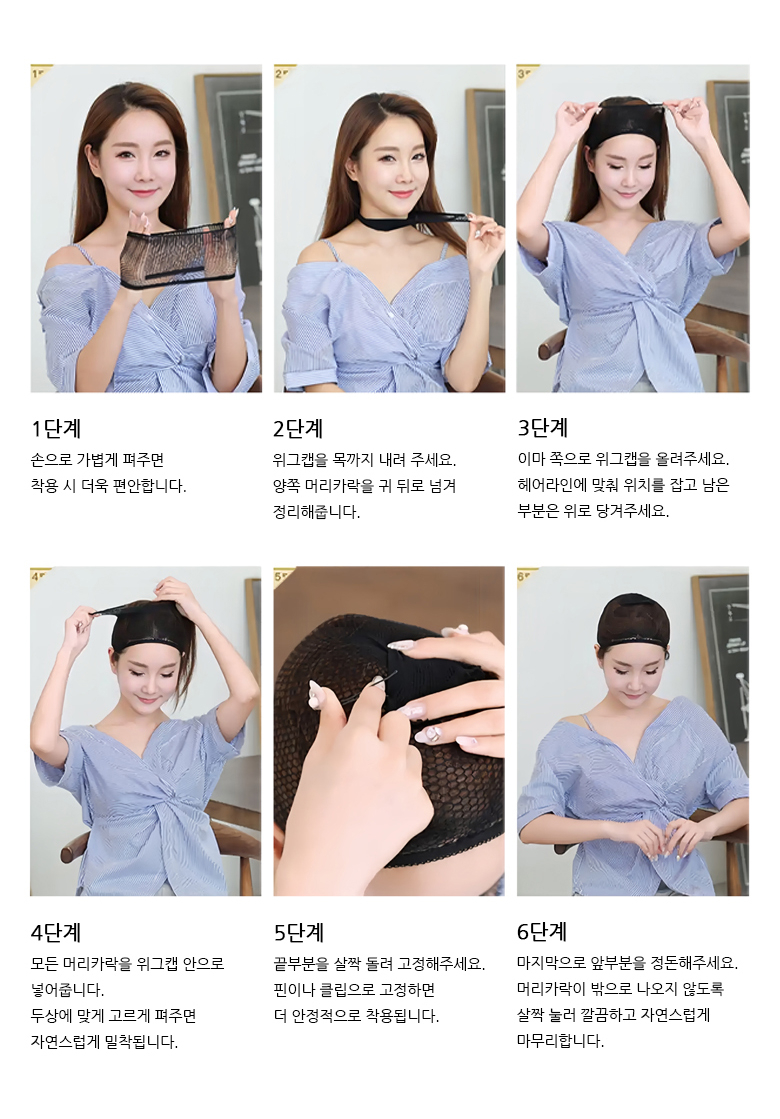 1단계
손으로 가볍게 펴주면
착용 시 더욱 편안합니다.

2단계
위그캡을 목까지 내려 주세요.
양쪽 머리카락을 귀 뒤로 넘겨
정리해줍니다.

3단계
이마 쪽으로 위그캡을 올려주세요.
헤어라인에 맞춰 위치를 잡고 남은
부분은 위로 당겨주세요.

4단계
모든 머리카락을 위그캡 안으로
넣어줍니다.
두상에 맞게 고르게 펴주면
자연스럽게 밀착됩니다.

5단계
끝부분을 살짝 돌려 고정해주세요.
핀이나 클립으로 고정하면
더 안정적으로 착용됩니다.

6단계
마지막으로 앞부분을 정돈해주세요.
머리카락이 밖으로 나오지 않도록
살짝 눌러 깔끔하고 자연스럽게
마무리합니다.