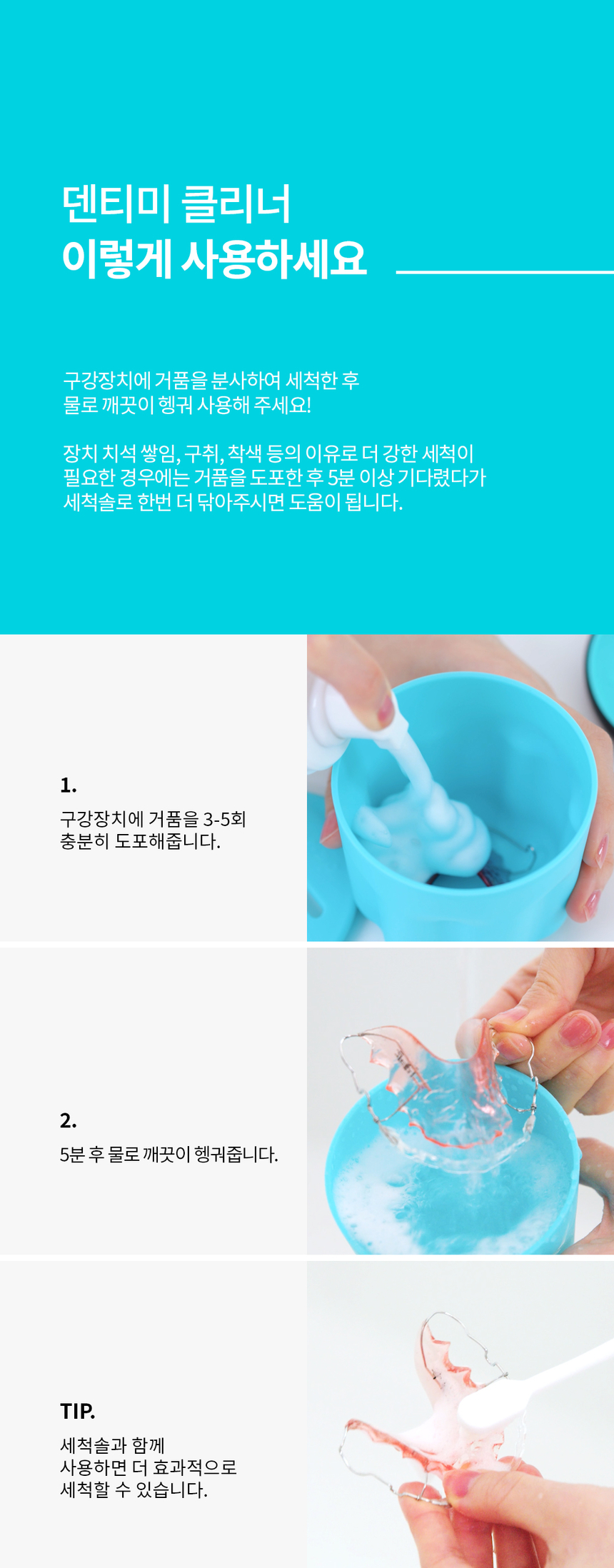 덴티미 클리너
이렇게 사용하세요

구강장치에 거품을 분사하여 세척한 후
물로 깨끗이 헹궈 사용해 주세요!

장치 치석 쌓임, 구취, 착색 등의 이유로 더 강한 세척이
필요한 경우에는 거품을 도포한 후 5분 이상 기다렸다가
세척솔로 한번 더 닦아주시면 도움이 됩니다.

1.
구강장치에 거품을 3-5회
충분히 도포해줍니다.

2.
5분 후 물로 깨끗이 헹궈줍니다.

TIP.
세척솔과 함께
사용하면 더 효과적으로
세척할 수 있습니다.