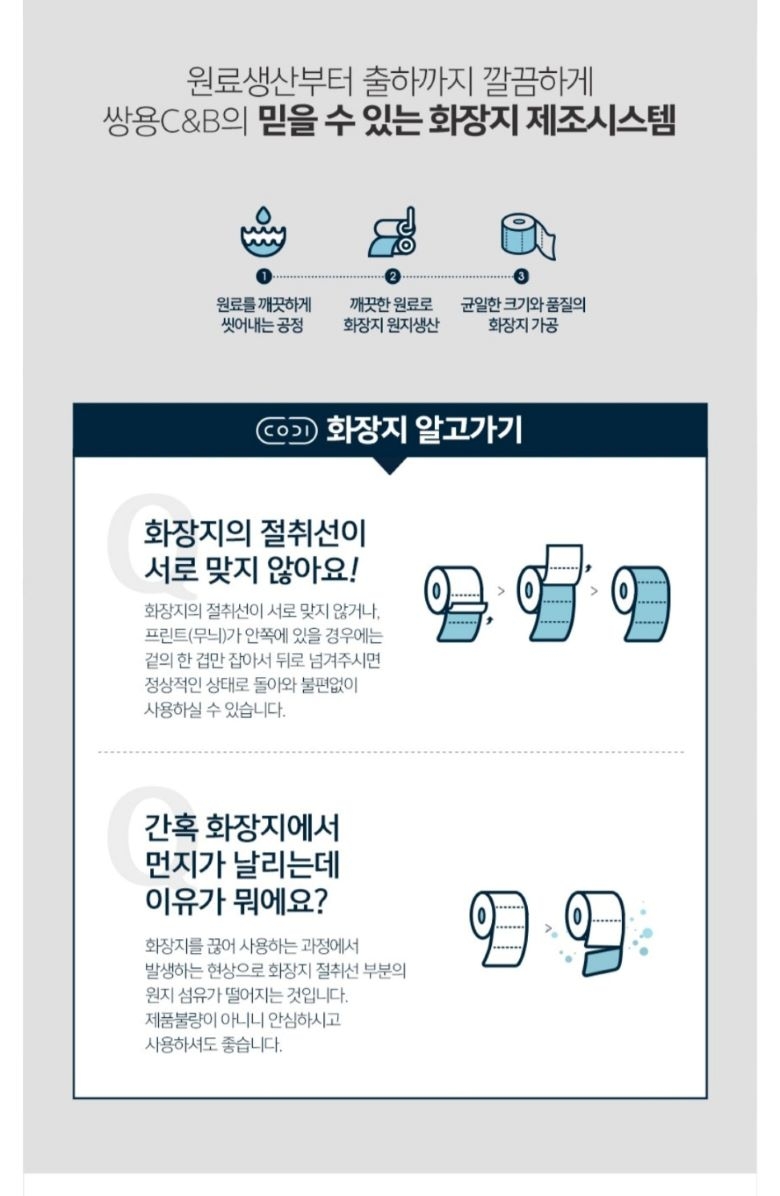 원료생산부터 출하까지 깔끔하게
쌍용C&B의 믿을 수 있는 화장지 제조시스템

1
원료를 깨끗하게 씻어내는 공정

2
깨끗한 원료로 화장지 원지생산

3
균일한 크기와 품질의 화장지 가공

CODI 화장지 알고가기

Q
화장지의 절취선이 서로 맞지 않아요!

화장지의 절취선이 서로 맞지 않거나, 프린트(무늬)가 안쪽에 있을 경우에는 겉의 한 겹만 잡아서 뒤로 넘겨주시면 정상적인 상태로 돌아와 불편없이 사용하실 수 있습니다.

Q
간혹 화장지에서 먼지가 날리는데 이유가 뭐에요?

화장지를 끊어 사용하는 과정에서 발생하는 현상으로 화장지 절취선 부분의 원지 섬유가 떨어지는 것입니다. 제품불량이 아니니 안심하시고 사용하셔도 좋습니다.