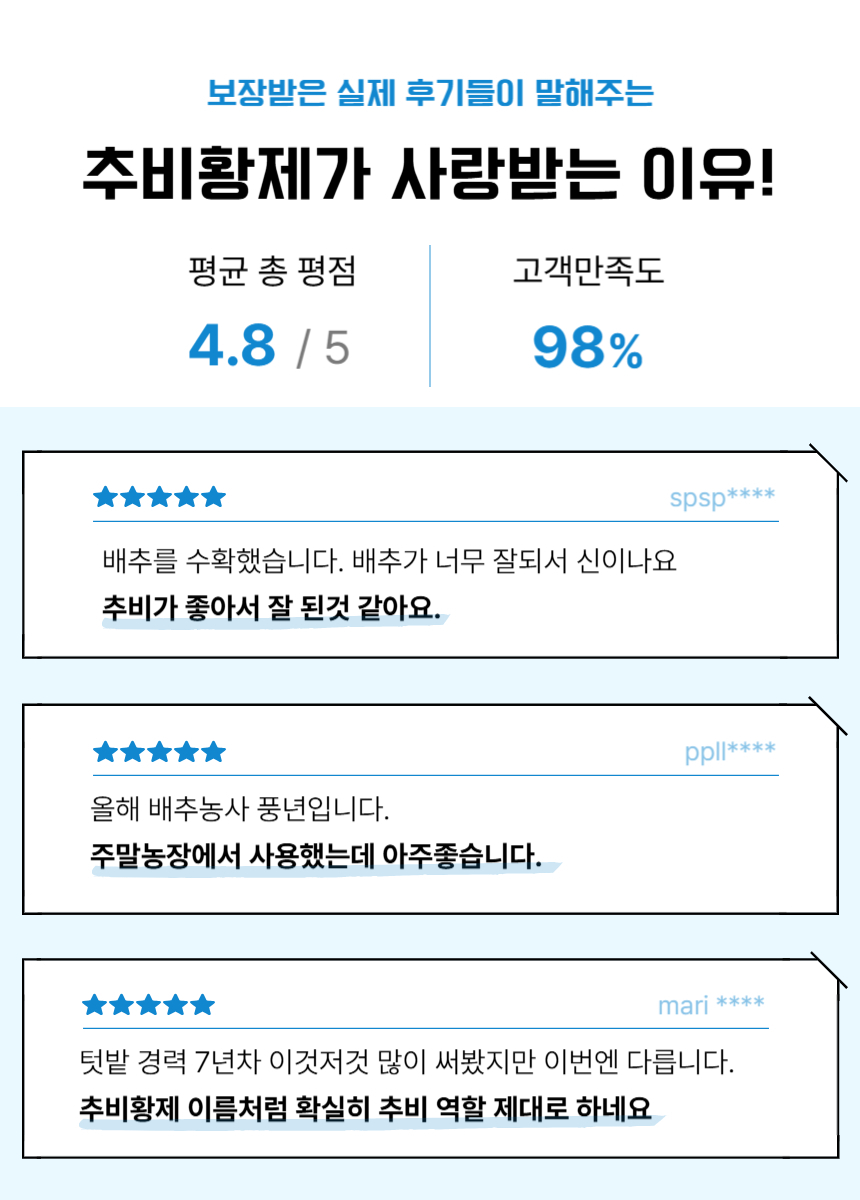 보장받은 실제 후기들이 말해주는

추비황제가 사랑받는 이유!

평균 총 평점

4.8 / 5

고객만족도

98%

★★★★★ spsp****

배추를 수확했습니다. 배추가 너무 잘되서 신이나요

추비가 좋아서 잘 된것 같아요.

★★★★★ ppll****

올해 배추농사 풍년입니다.

주말농장에서 사용했는데 아주좋습니다.

★★★★★ mari ****

텃밭 경력 7년차 이것저것 많이 써봤지만 이번엔 다릅니다.

추비황제 이름처럼 확실히 추비 역할 제대로 하네요