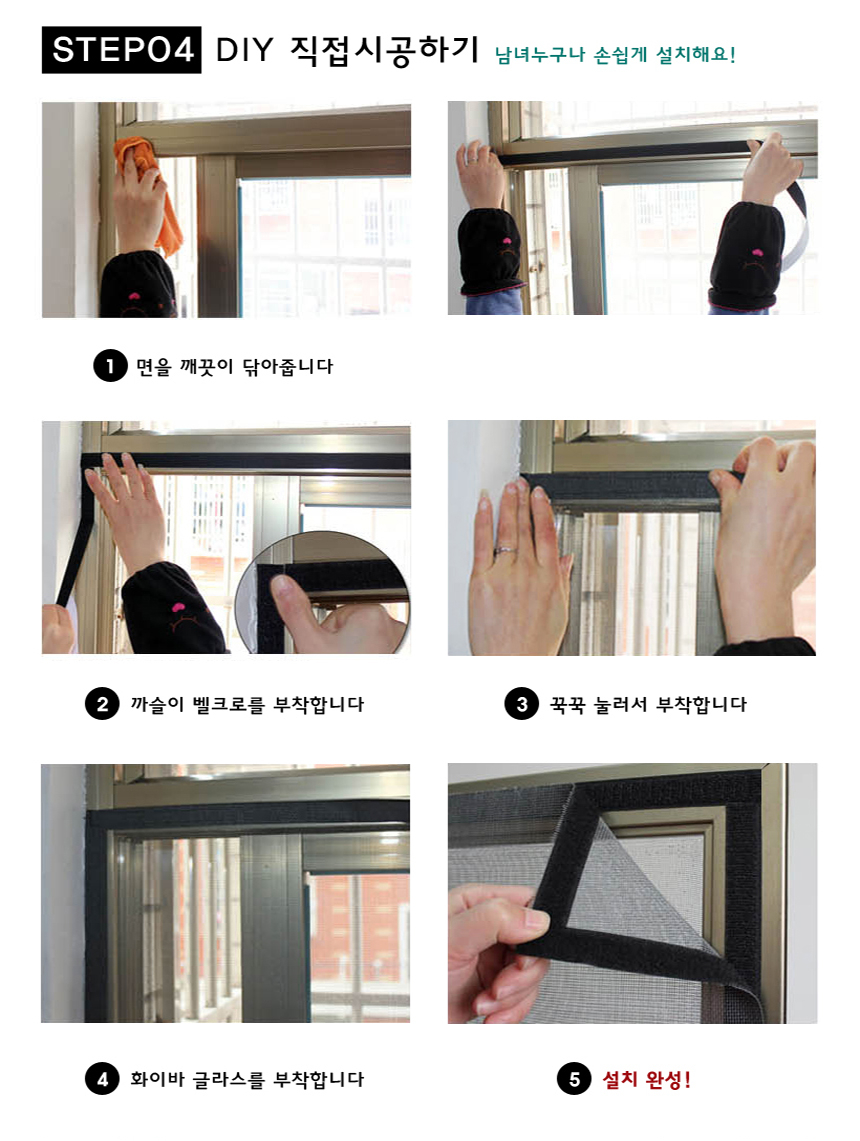 STEP04 DIY 직접시공하기 남녀누구나 손쉽게 설치해요!

1 면을 깨끗이 닦아줍니다

2 까슬이 벨크로를 부착합니다

3 꾹꾹 눌러서 부착합니다

4 화이바 글라스를 부착합니다

5 설치 완성!