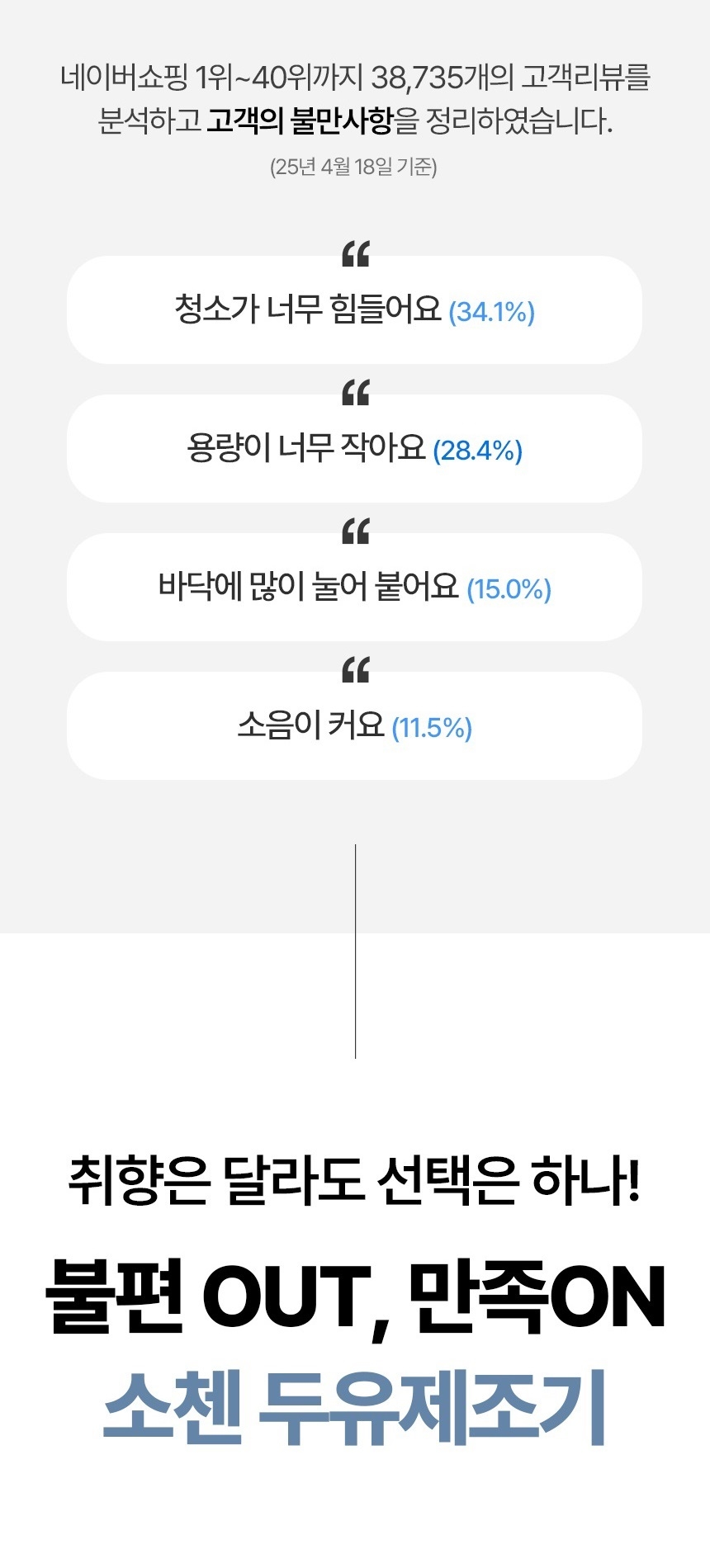 네이버쇼핑 1위~40위까지 38,735개의 고객리뷰를 분석하고 고객의 불만사항을 정리하였습니다.

(25년 4월 18일 기준)

“

청소가 너무 힘들어요 (34.1%)

“

용량이 너무 작아요 (28.4%)

“

바닥에 많이 눌어 붙어요 (15.0%)

“

소음이 커요 (11.5%)

취향은 달라도 선택은 하나!

불편 OUT, 만족ON

소첸 두유제조기