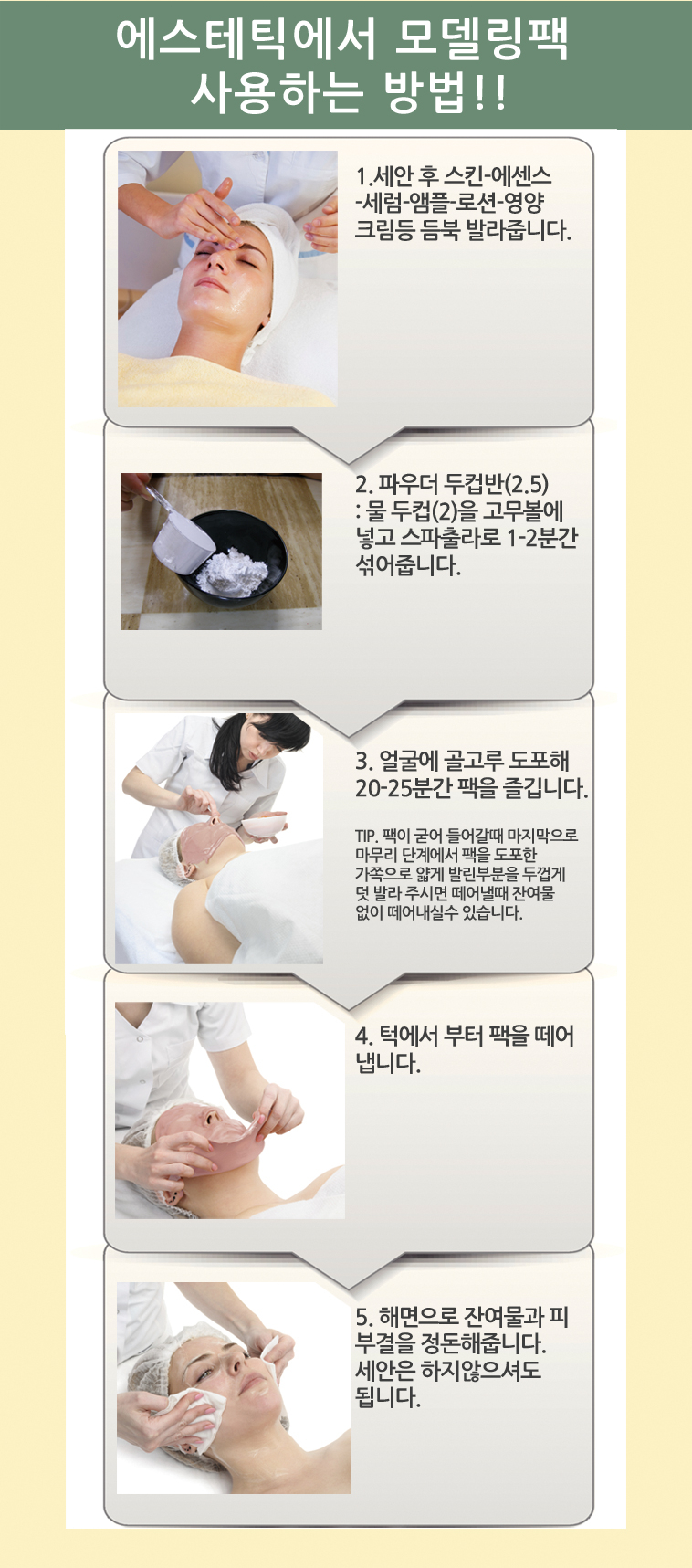 에스테틱에서 모델링팩 사용하는 방법!!

1.세안 후 스킨-에센스 -세럼-앰플-로션-영양 크림등 듬북 발라줍니다.

2. 파우더 두컵반(2.5) : 물 두컵(2)을 고무볼에 넣고 스파출라로 1-2분간 섞어줍니다.

3. 얼굴에 골고루 도포해 20-25분간 팩을 즐깁니다.

TIP. 팩이 굳어 들어갈때 마지막으로 마무리 단계에서 팩을 도포한 가쪽으로 얇게 발린부분을 두껍게 덧 발라 주시면 떼어낼때 잔여물 없이 떼어내실수 있습니다.

4. 턱에서 부터 팩을 떼어 냅니다.

5. 해면으로 잔여물과 피부결을 정돈해줍니다. 세안은 하지않으셔도 됩니다.