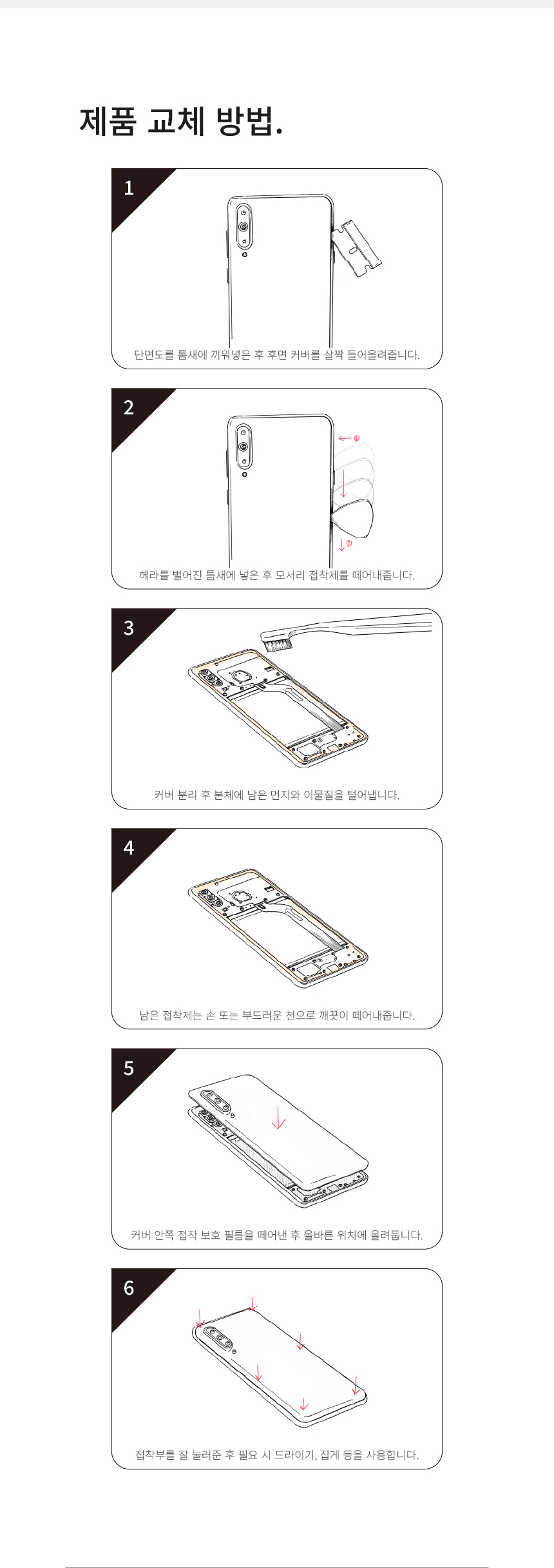 제품 교체 방법.

1

단면도를 틈새에 끼워넣은 후 후면 커버를 살짝 들어올려줍니다.

2

①

②

헤라를 벌어진 틈새에 넣은 후 모서리 접착제를 떼어내줍니다.

3

커버 분리 후 본체에 남은 먼지와 이물질을 털어냅니다.

4

남은 접착제는 손 또는 부드러운 천으로 깨끗이 떼어내줍니다.

5

커버 안쪽 접착 보호 필름을 떼어낸 후 올바른 위치에 올려둡니다.

6

접착부를 잘 눌러준 후 필요 시 드라이기, 집게 등을 사용합니다.