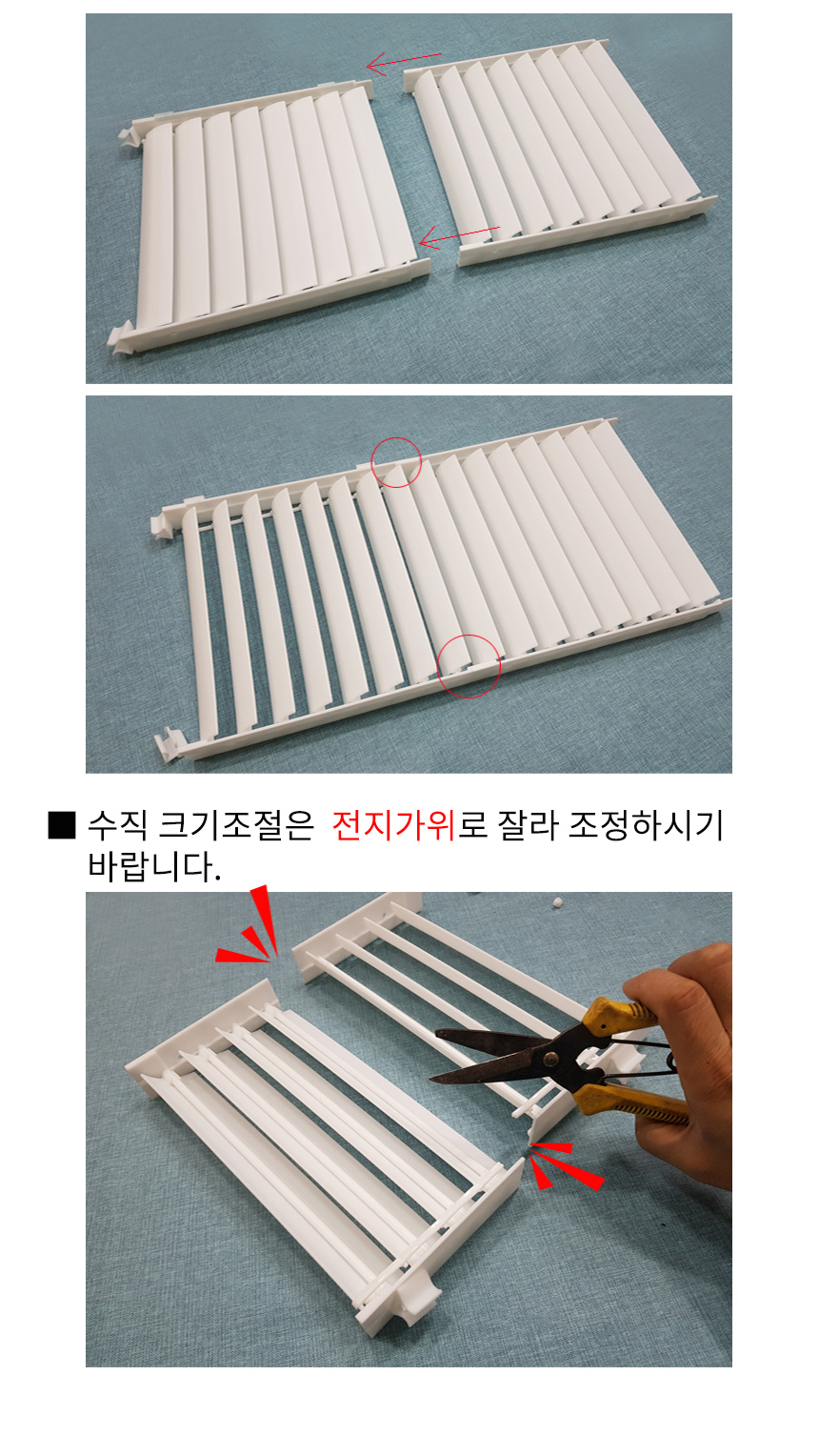 ■ 수직 크기조절은 전지가위로 잘라 조정하시기 바랍니다.