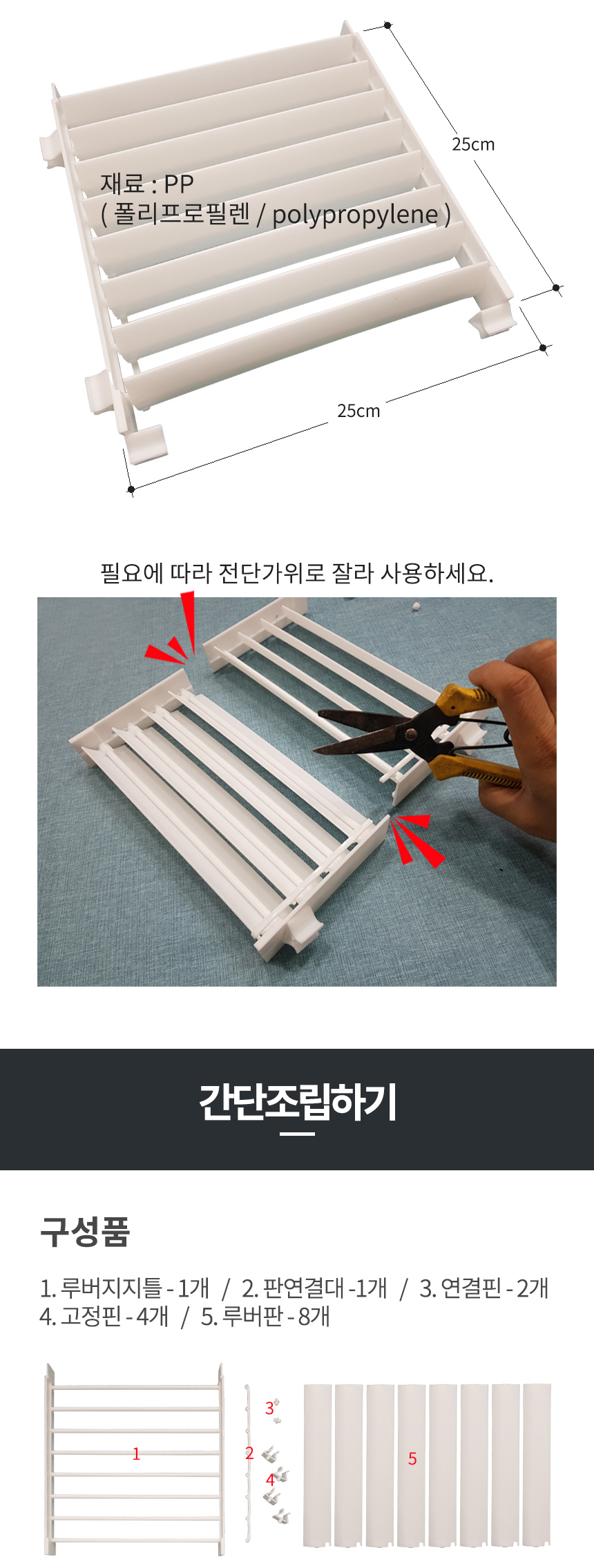 25cm

재료 : PP
( 폴리프로필렌 / polypropylene )

25cm

필요에 따라 전단가위로 잘라 사용하세요.

간단조립하기

구성품

1. 루버지지틀 - 1개 / 2. 판연결대 -1개 / 3. 연결핀 - 2개
4. 고정핀 - 4개 / 5. 루버판 - 8개

1
3
2
4
5