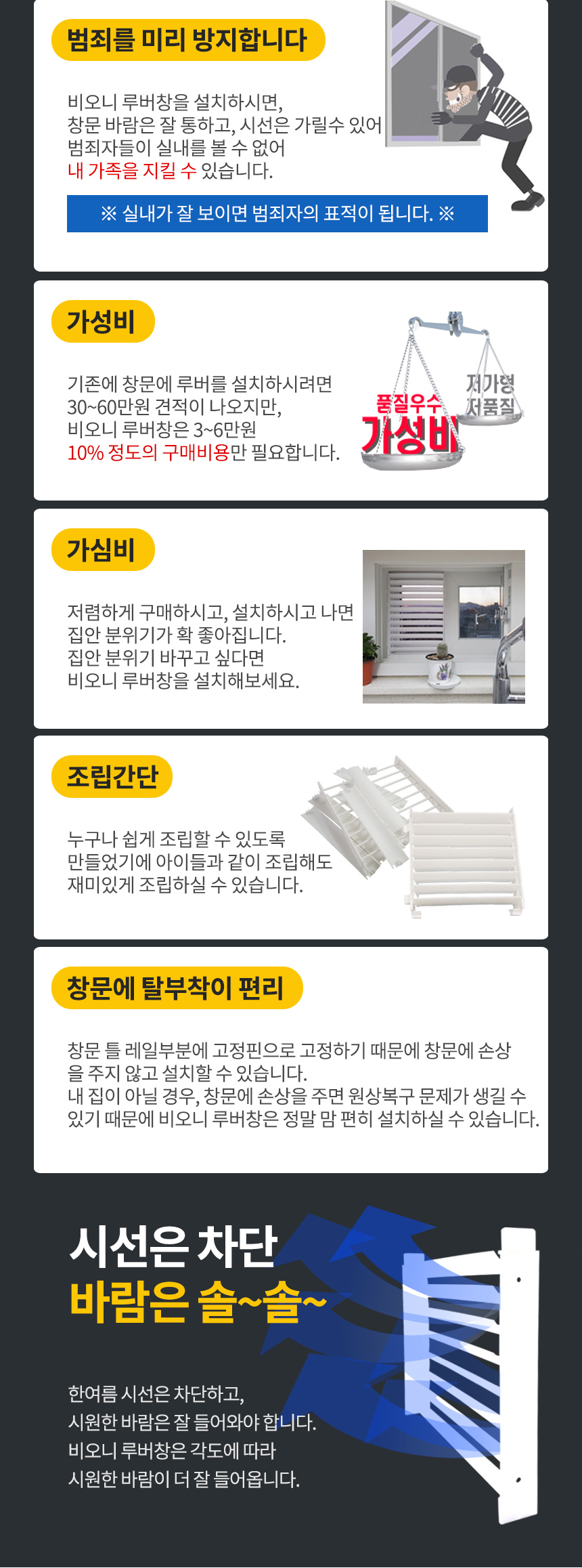 범죄를 미리 방지합니다

비오니 루버창을 설치하시면, 창문 바람은 잘 통하고, 시선은 가릴수 있어 범죄자들이 실내를 볼 수 없어 내 가족을 지킬 수 있습니다.

※ 실내가 잘 보이면 범죄자의 표적이 됩니다. ※

가성비

기존에 창문에 루버를 설치하시려면 30~60만원 견적이 나오지만, 비오니 루버창은 3~6만원 10% 정도의 구매비용만 필요합니다.

품질우수
가성비
저가형
저품질

가심비

저렴하게 구매하시고, 설치하시고 나면 집안 분위기가 확 좋아집니다. 집안 분위기 바꾸고 싶다면 비오니 루버창을 설치해보세요.

조립간단

누구나 쉽게 조립할 수 있도록 만들었기에 아이들과 같이 조립해도 재미있게 조립하실 수 있습니다.

창문에 탈부착이 편리

창문 틀 레일부분에 고정핀으로 고정하기 때문에 창문에 손상을 주지 않고 설치할 수 있습니다.
내 집이 아닐 경우, 창문에 손상을 주면 원상복구 문제가 생길 수 있기 때문에 비오니 루버창은 정말 맘 편히 설치하실 수 있습니다.

시선은 차단
바람은 솔~솔~

한여름 시선은 차단하고,
시원한 바람은 잘 들어와야 합니다.
비오니 루버창은 각도에 따라
시원한 바람이 더 잘 들어옵니다.