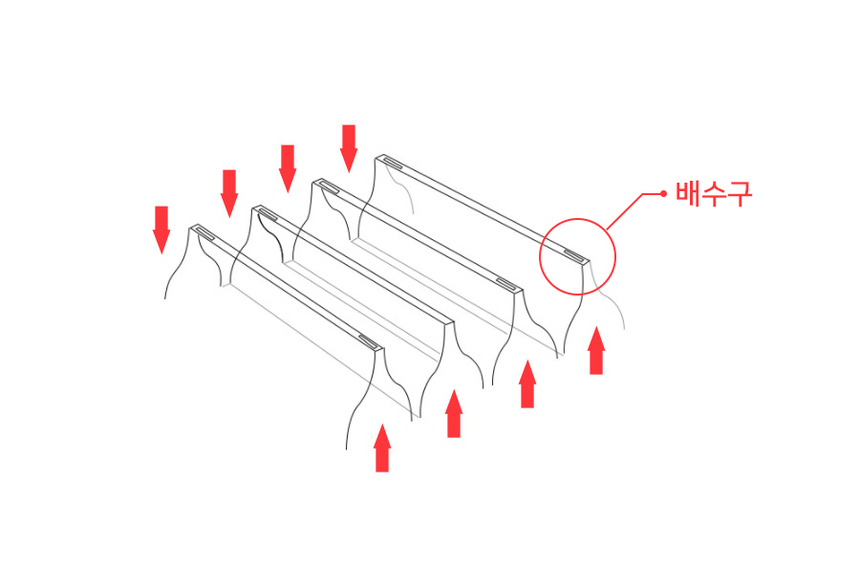 배수구