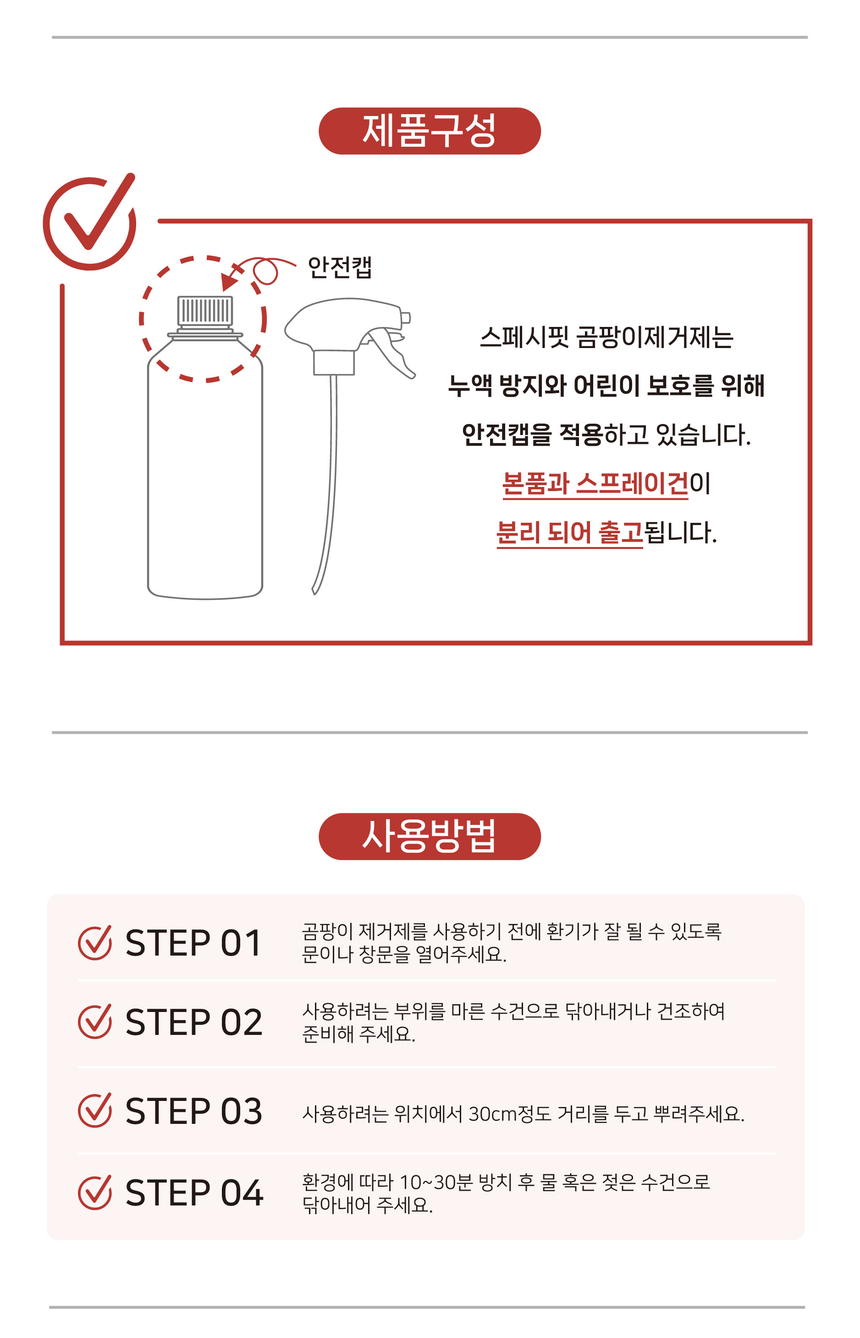 제품구성

안전캡

스페시핏 곰팡이제거제는
누액 방지와 어린이 보호를 위해
안전캡을 적용하고 있습니다.
본품과 스프레이건이
분리 되어 출고됩니다.

사용방법

STEP 01
곰팡이 제거제를 사용하기 전에 환기가 잘 될 수 있도록 문이나 창문을 열어주세요.

STEP 02
사용하려는 부위를 마른 수건으로 닦아내거나 건조하여 준비해 주세요.

STEP 03
사용하려는 위치에서 30cm정도 거리를 두고 뿌려주세요.

STEP 04
환경에 따라 10~30분 방치 후 물 혹은 젖은 수건으로 닦아내어 주세요.