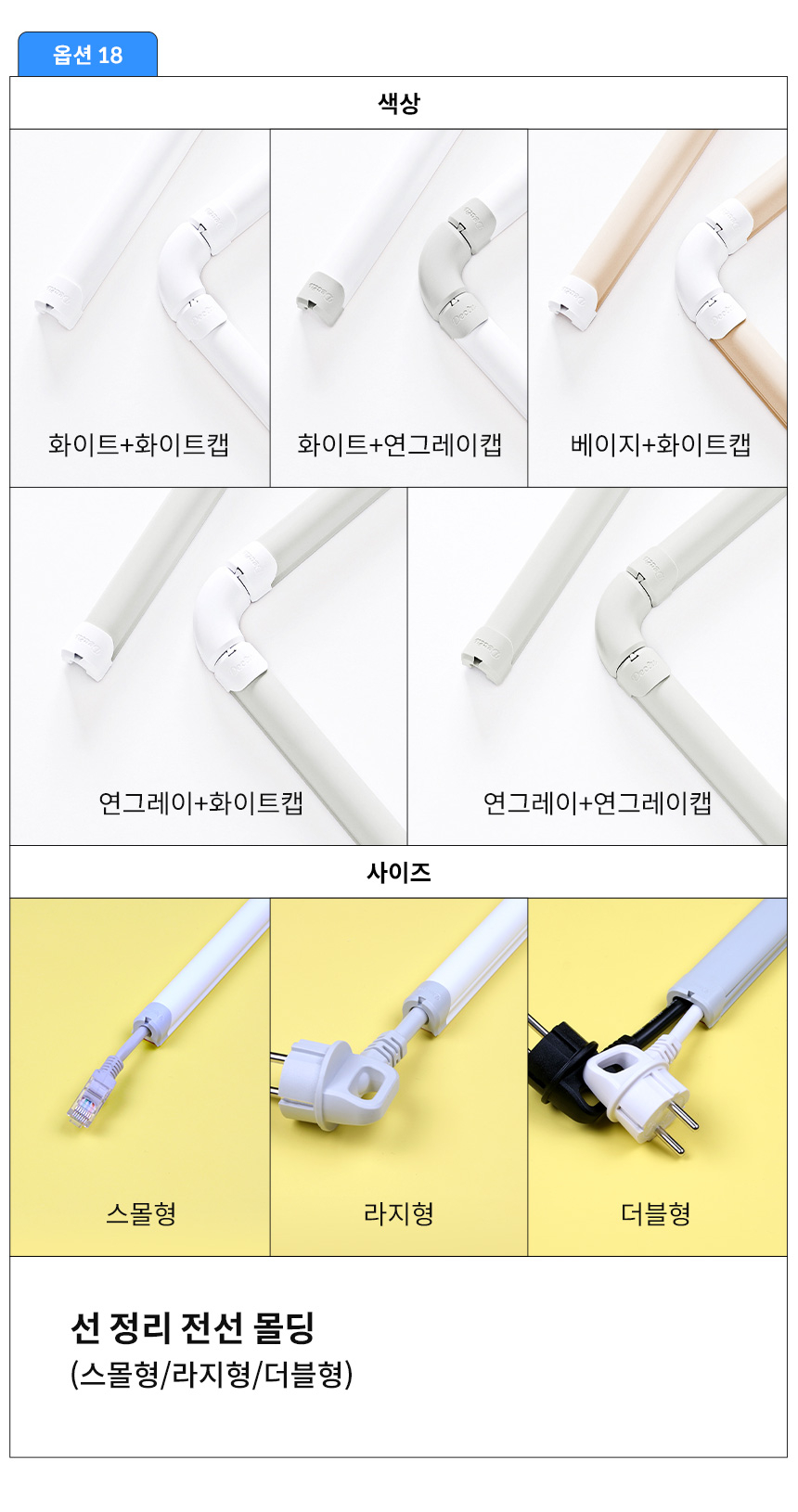 옵션 18

색상

화이트+화이트캡

화이트+연그레이캡

베이지+화이트캡

연그레이+화이트캡

연그레이+연그레이캡

사이즈

스몰형

라지형

더블형

선 정리 전선 몰딩
(스몰형/라지형/더블형)