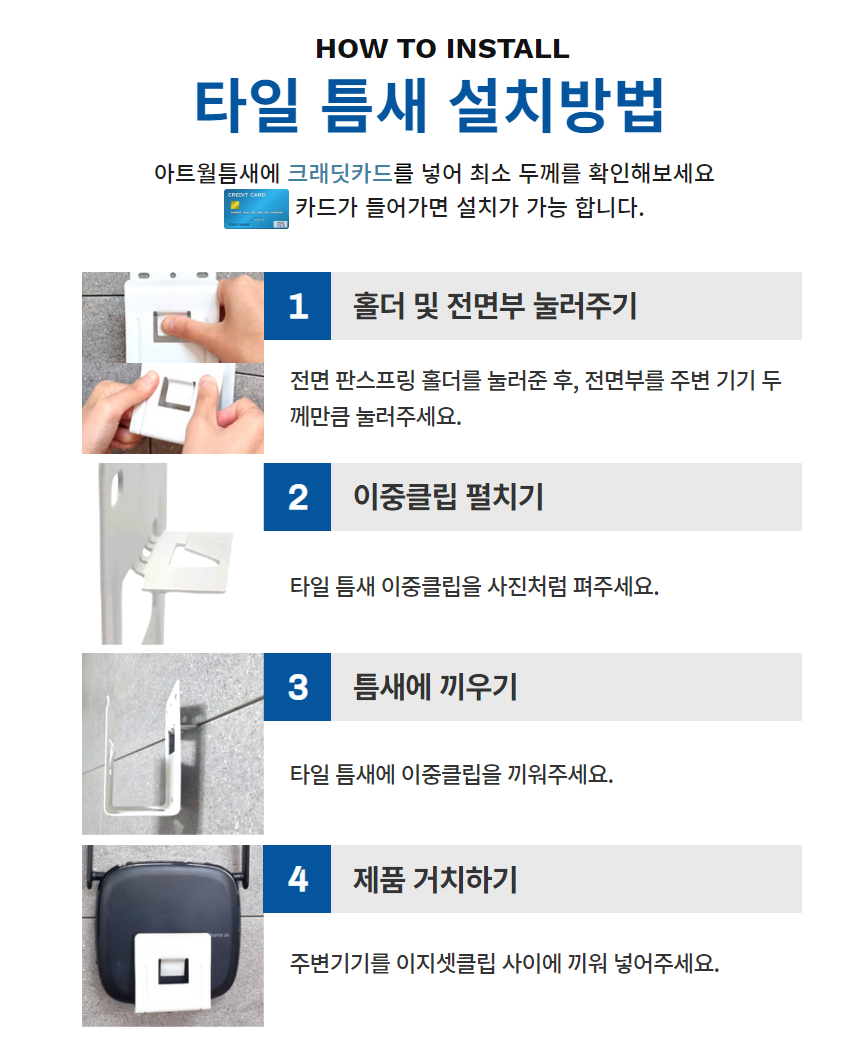 HOW TO INSTALL

타일 틈새 설치방법

아트월틈새에 크래딧카드를 넣어 최소 두께를 확인해보세요

CREDIT CARD 카드가 들어가면 설치가 가능 합니다.

1 홀더 및 전면부 눌러주기

전면 판스프링 홀더를 눌러준 후, 전면부를 주변 기기 두께만큼 눌러주세요.

2 이중클립 펼치기

타일 틈새 이중클립을 사진처럼 펴주세요.

3 틈새에 끼우기

타일 틈새에 이중클립을 끼워주세요.

4 제품 거치하기

주변기기를 이지셋클립 사이에 끼워 넣어주세요.