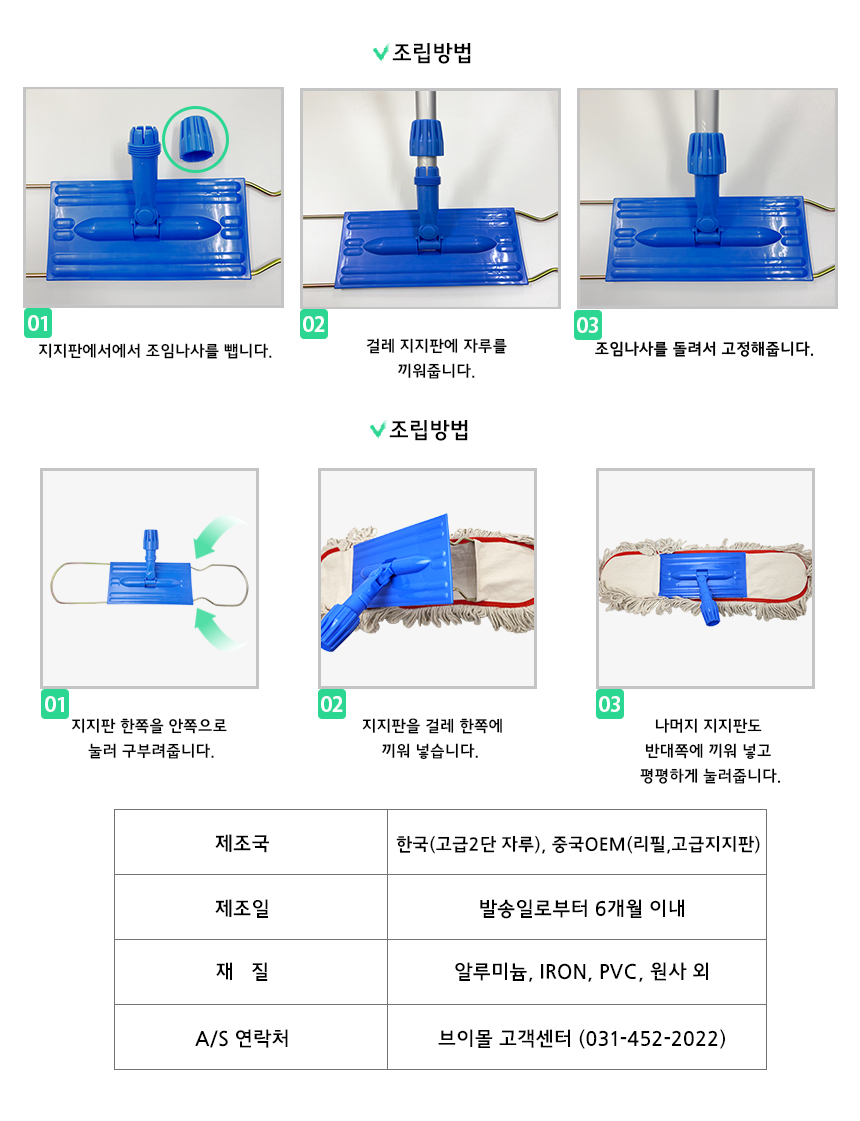 조립방법

01
지지판에서에서 조임나사를 뺍니다.

02
걸레 지지판에 자루를 끼워줍니다.

03
조임나사를 돌려서 고정해줍니다.

조립방법

01
지지판 한쪽을 안쪽으로 눌러 구부려줍니다.

02
지지판을 걸레 한쪽에 끼워 넣습니다.

03
나머지 지지판도 반대쪽에 끼워 넣고 평평하게 눌러줍니다.

| 제조국 | 한국(고급2단 자루), 중국OEM(리필,고급지지판) |
|---|---|
| 제조일 | 발송일로부터 6개월 이내 |
| 재 질 | 알루미늄, IRON, PVC, 원사 외 |
| A/S 연락처 | 브이몰 고객센터 (031-452-2022) |