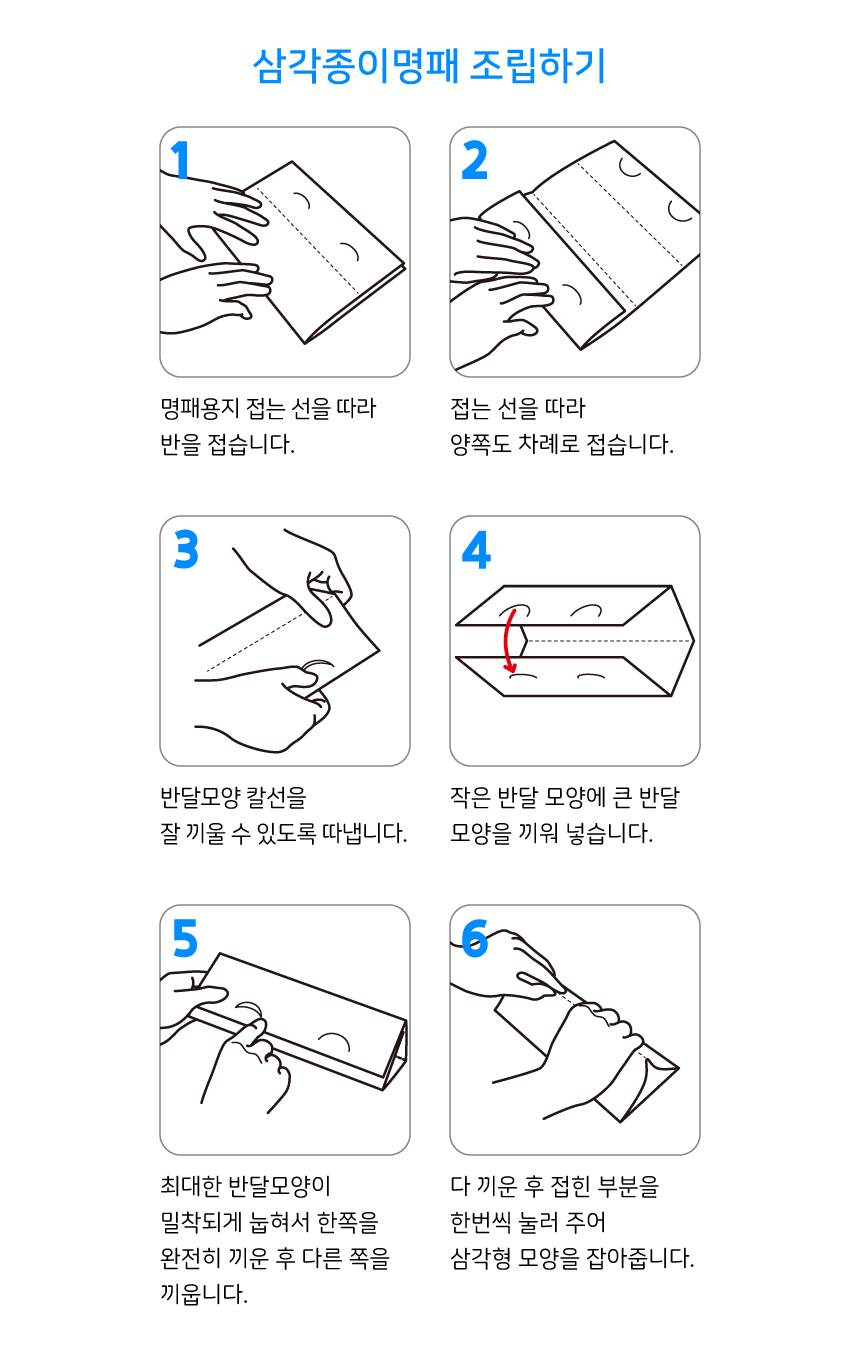 삼각종이명패 조립하기

1

명패용지 접는 선을 따라 반을 접습니다.

2

접는 선을 따라 양쪽도 차례로 접습니다.

3

반달모양 칼선을 잘 끼울 수 있도록 따냅니다.

4

작은 반달 모양에 큰 반달 모양을 끼워 넣습니다.

5

최대한 반달모양이 밀착되게 눕혀서 한쪽을 완전히 끼운 후 다른 쪽을 끼웁니다.

6

다 끼운 후 접힌 부분을 한번씩 눌러 주어 삼각형 모양을 잡아줍니다.