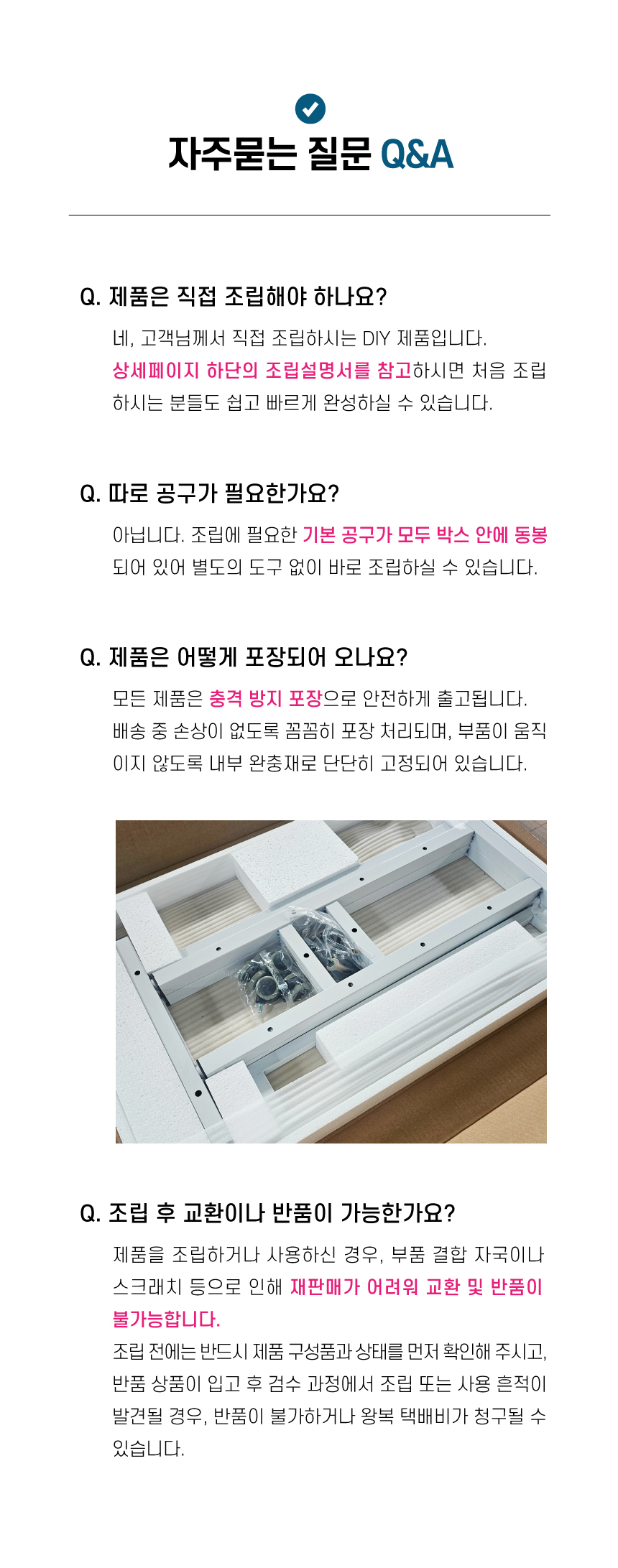 자주묻는 질문 Q&A

Q. 제품은 직접 조립해야 하나요?

네, 고객님께서 직접 조립하시는 DIY 제품입니다. 상세페이지 하단의 조립설명서를 참고하시면 처음 조립하시는 분들도 쉽고 빠르게 완성하실 수 있습니다.

Q. 따로 공구가 필요한가요?

아닙니다. 조립에 필요한 기본 공구가 모두 박스 안에 동봉되어 있어 별도의 도구 없이 바로 조립하실 수 있습니다.

Q. 제품은 어떻게 포장되어 오나요?

모든 제품은 충격 방지 포장으로 안전하게 출고됩니다. 배송 중 손상이 없도록 꼼꼼히 포장 처리되며, 부품이 움직이지 않도록 내부 완충재로 단단히 고정되어 있습니다.

Q. 조립 후 교환이나 반품이 가능한가요?

제품을 조립하거나 사용하신 경우, 부품 결합 자국이나 스크래치 등으로 인해 재판매가 어려워 교환 및 반품이 불가능합니다.

조립 전에는 반드시 제품 구성품과 상태를 먼저 확인해 주시고, 반품 상품이 입고 후 검수 과정에서 조립 또는 사용 흔적이 발견될 경우, 반품이 불가하거나 왕복 택배비가 청구될 수 있습니다.