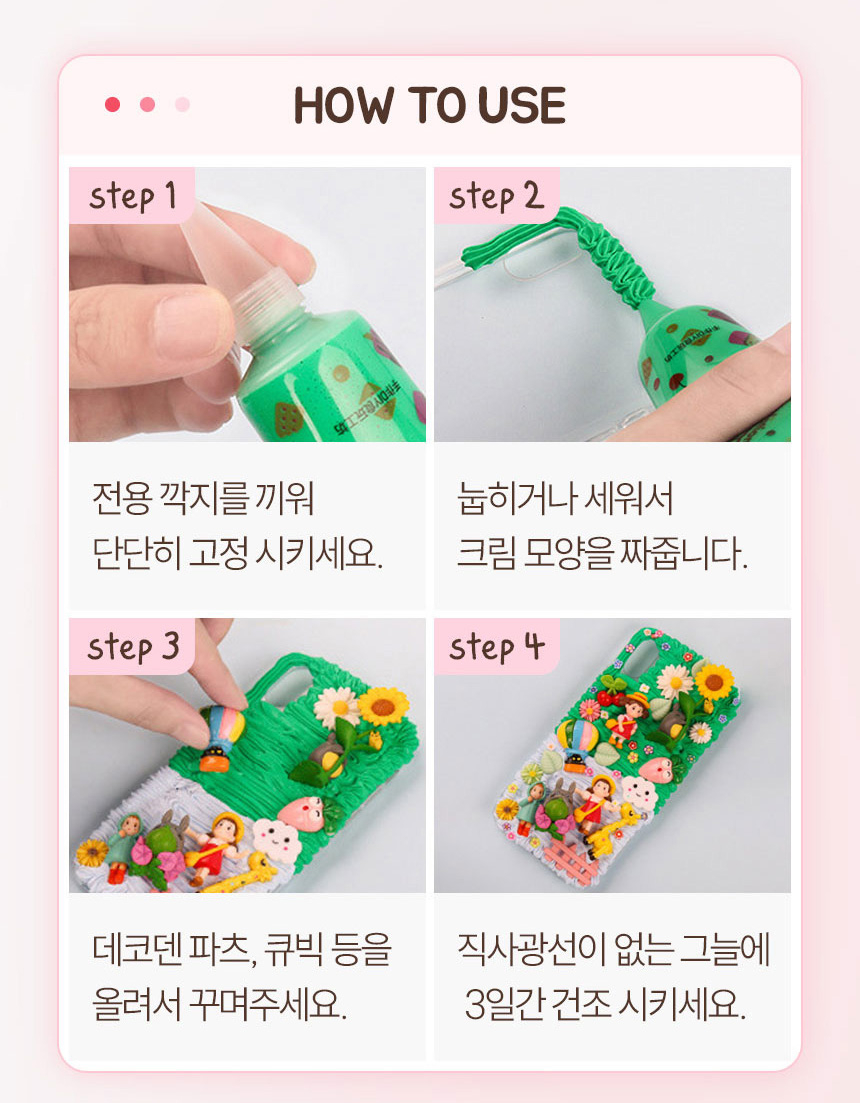 HOW TO USE

step 1

전용 깍지를 끼워
단단히 고정 시키세요.

step 2

눕히거나 세워서
크림 모양을 짜줍니다.

step 3

데코덴 파츠, 큐빅 등을
올려서 꾸며주세요.

step 4

직사광선이 없는 그늘에
3일간 건조 시키세요.