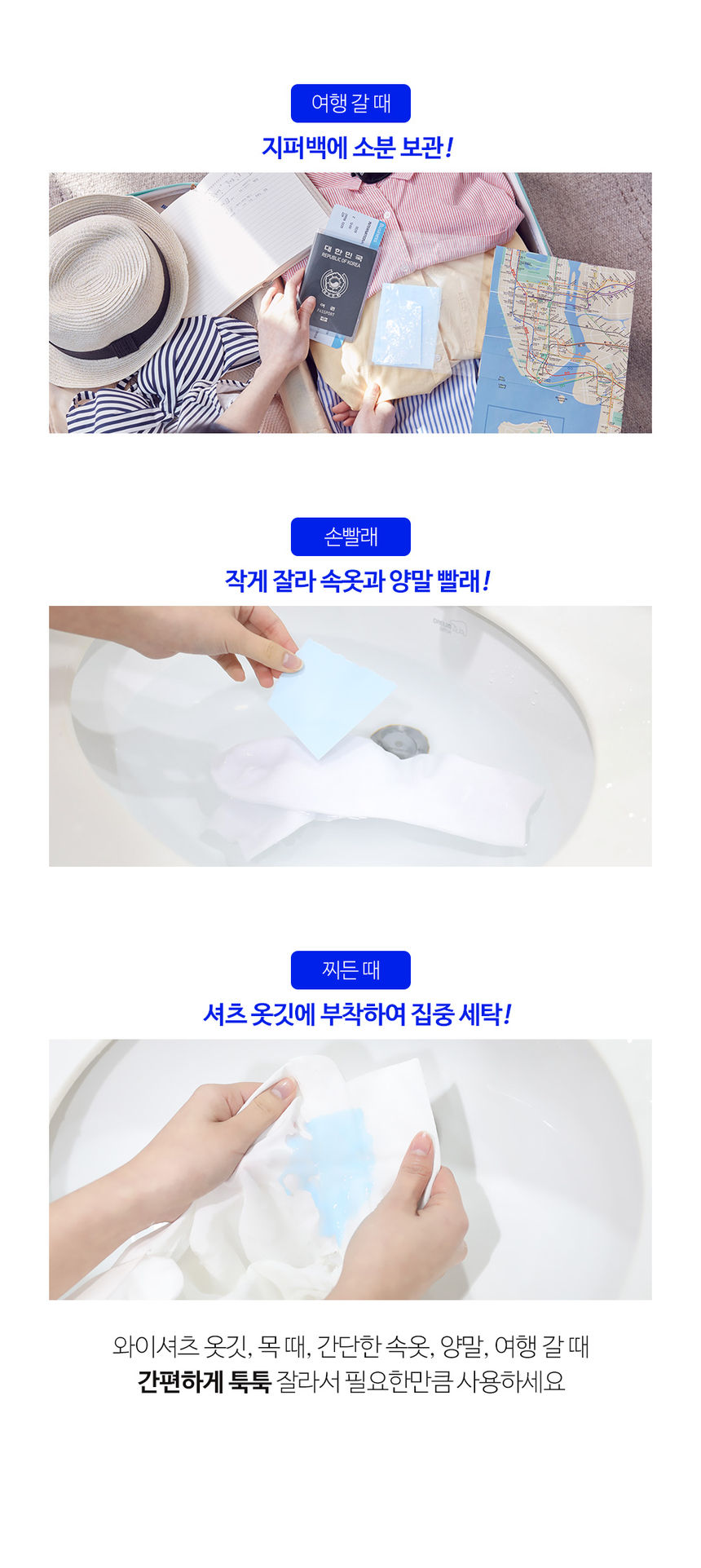 여행 갈 때

지퍼백에 소분 보관!

대한민국
REPUBLIC OF KOREA
여권
PASSPORT

손빨래

작게 잘라 속옷과 양말 빨래!

찌든 때

셔츠 옷깃에 부착하여 집중 세탁!

와이셔츠 옷깃, 목 때, 간단한 속옷, 양말, 여행 갈 때
간편하게 툭툭 잘라서 필요한만큼 사용하세요