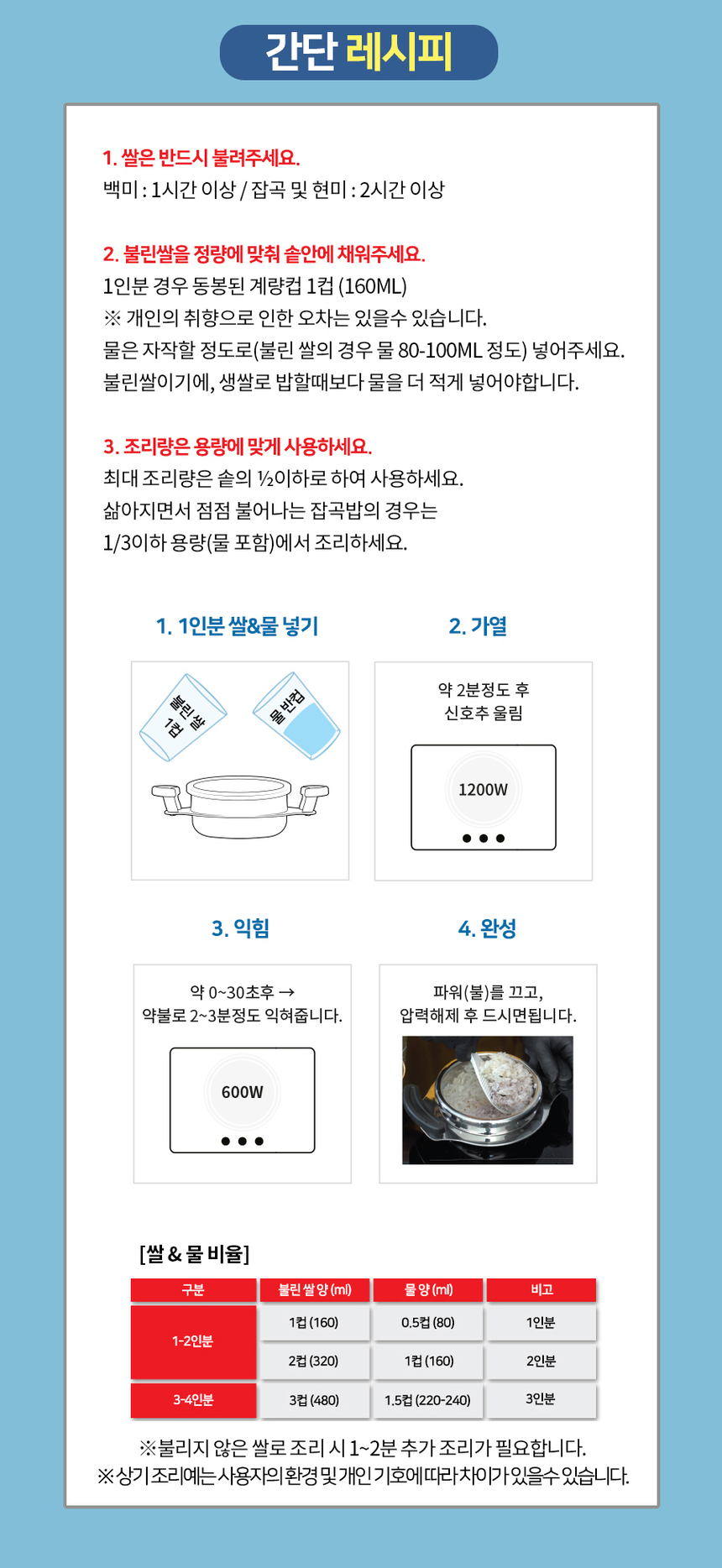 간단 레시피

1. 쌀은 반드시 불려주세요.
백미 : 1시간 이상 / 잡곡 및 현미 : 2시간 이상

2. 불린쌀을 정량에 맞춰 솥안에 채워주세요.
1인분 경우 동봉된 계량컵 1컵 (160ML)
※ 개인의 취향으로 인한 오차는 있을수 있습니다.
물은 자작할 정도로(불린 쌀의 경우 물 80-100ML 정도) 넣어주세요.
불린쌀이기에, 생쌀로 밥할때보다 물을 더 적게 넣어야합니다.

3. 조리량은 용량에 맞게 사용하세요.
최대 조리량은 솥의 ½이하로 하여 사용하세요.
삶아지면서 점점 불어나는 잡곡밥의 경우는
1/3이하 용량(물 포함)에서 조리하세요.

1. 1인분 쌀&물 넣기

불린 쌀 1컵

물 반컵

2. 가열

약 2분정도 후
신호추 울림

1200W

3. 익힘

약 0~30초후 →
약불로 2~3분정도 익혀줍니다.

600W

4. 완성

파워(불)를 끄고,
압력해제 후 드시면됩니다.

[쌀 & 물 비율]

| 구분 | 불린 쌀 양 (ml) | 물 양 (ml) | 비고 |
|---|---|---|---|
| 1-2인분 | 1컵 (160) | 0.5컵 (80) | 1인분 |
| | 2컵 (320) | 1컵 (160) | 2인분 |
| 3-4인분 | 3컵 (480) | 1.5컵 (220-240) | 3인분 |

※불리지 않은 쌀로 조리 시 1~2분 추가 조리가 필요합니다.
※상기 조리예는 사용자의 환경 및 개인 기호에 따라 차이가 있을수 있습니다.