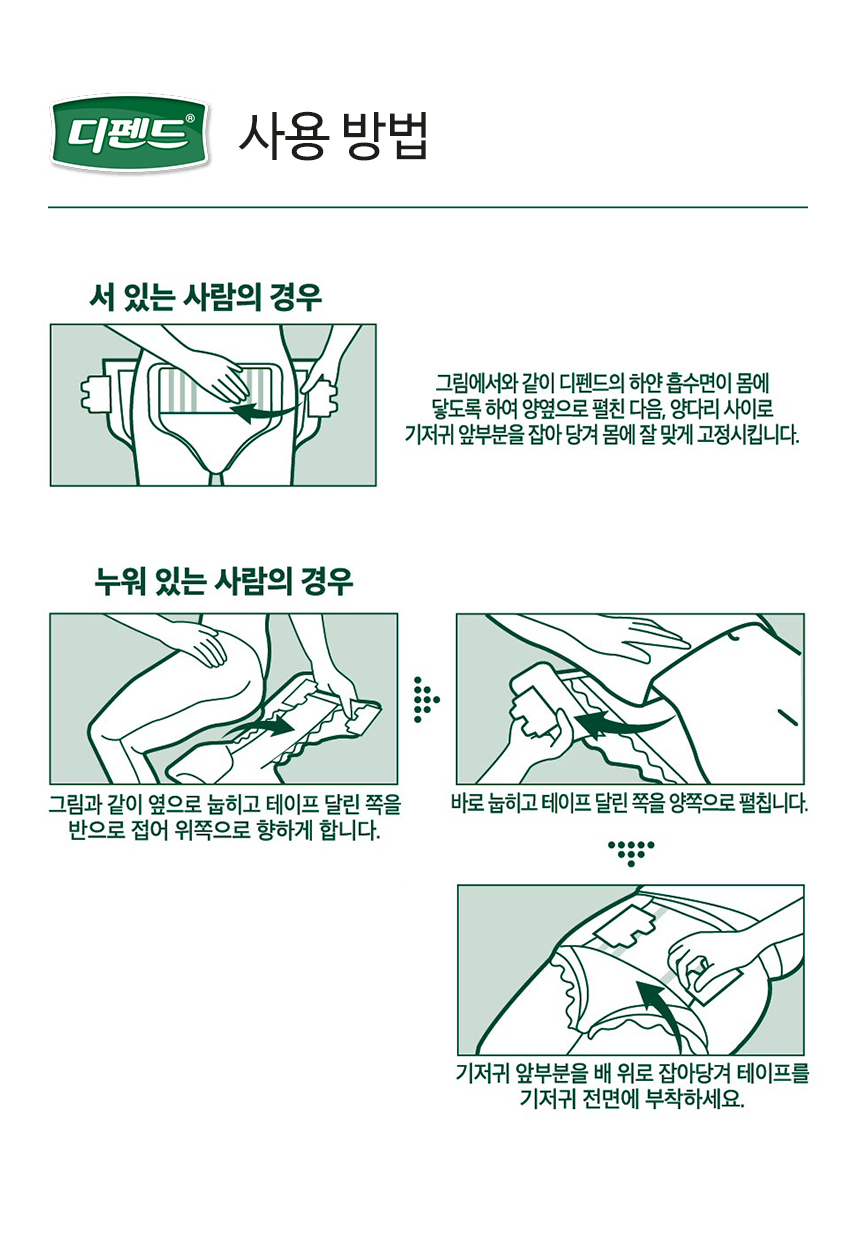 디펜드®

사용 방법

서 있는 사람의 경우

그림에서와 같이 디펜드의 하얀 흡수면이 몸에 닿도록 하여 양옆으로 펼친 다음, 양다리 사이로 기저귀 앞부분을 잡아 당겨 몸에 잘 맞게 고정시킵니다.

누워 있는 사람의 경우

그림과 같이 옆으로 눕히고 테이프 달린 쪽을 반으로 접어 위쪽으로 향하게 합니다.

바로 눕히고 테이프 달린 쪽을 양쪽으로 펼칩니다.

기저귀 앞부분을 배 위로 잡아당겨 테이프를 기저귀 전면에 부착하세요.