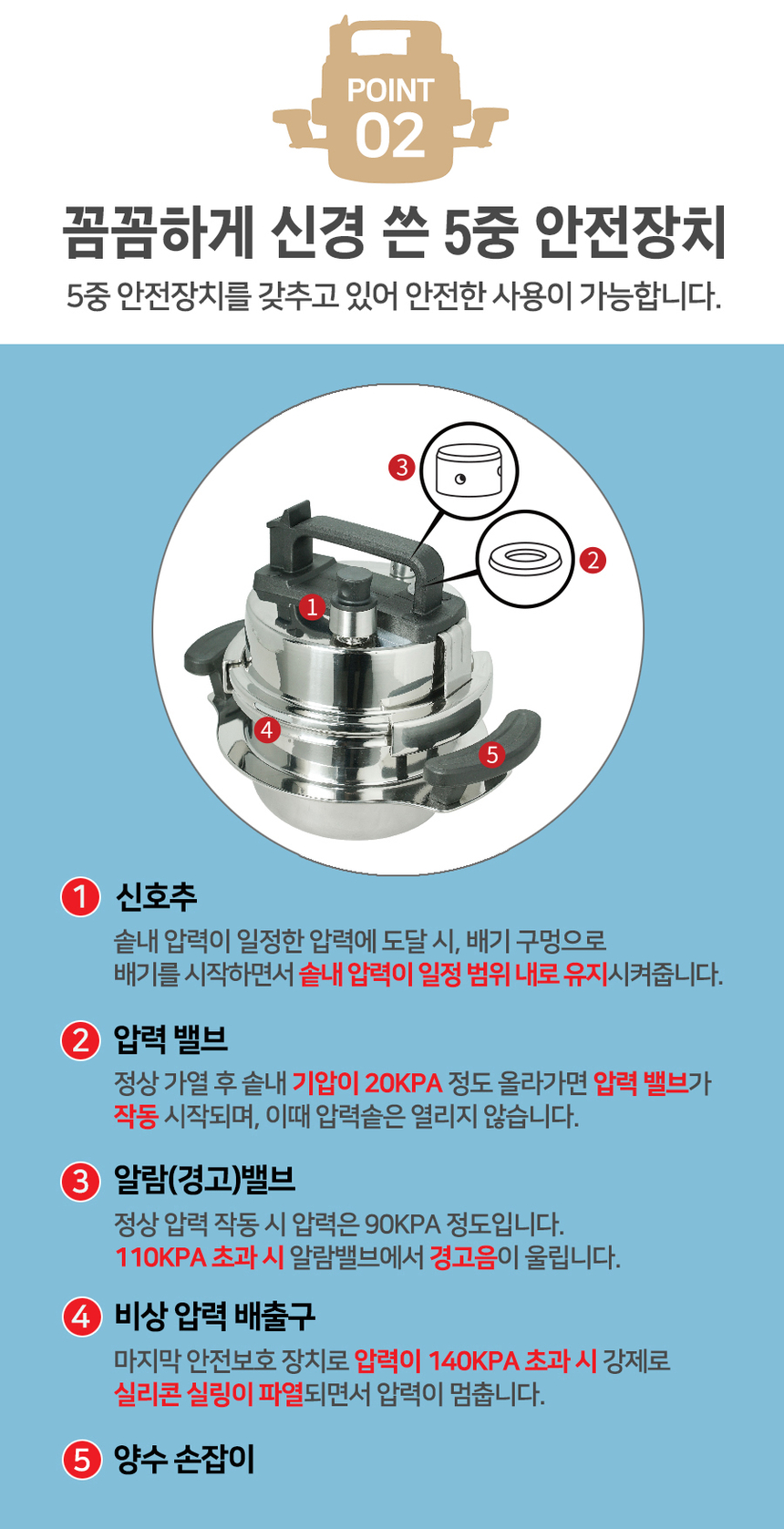 POINT
02

꼼꼼하게 신경 쓴 5중 안전장치

5중 안전장치를 갖추고 있어 안전한 사용이 가능합니다.

3
2
1
4
5

1 신호추
솥내 압력이 일정한 압력에 도달 시, 배기 구멍으로 배기를 시작하면서 솥내 압력이 일정 범위 내로 유지시켜줍니다.

2 압력 밸브
정상 가열 후 솥내 기압이 20KPA 정도 올라가면 압력 밸브가 작동 시작되며, 이때 압력솥은 열리지 않습니다.

3 알람(경고)밸브
정상 압력 작동 시 압력은 90KPA 정도입니다.
110KPA 초과 시 알람밸브에서 경고음이 울립니다.

4 비상 압력 배출구
마지막 안전보호 장치로 압력이 140KPA 초과 시 강제로 실리콘 실링이 파열되면서 압력이 멈춥니다.

5 양수 손잡이