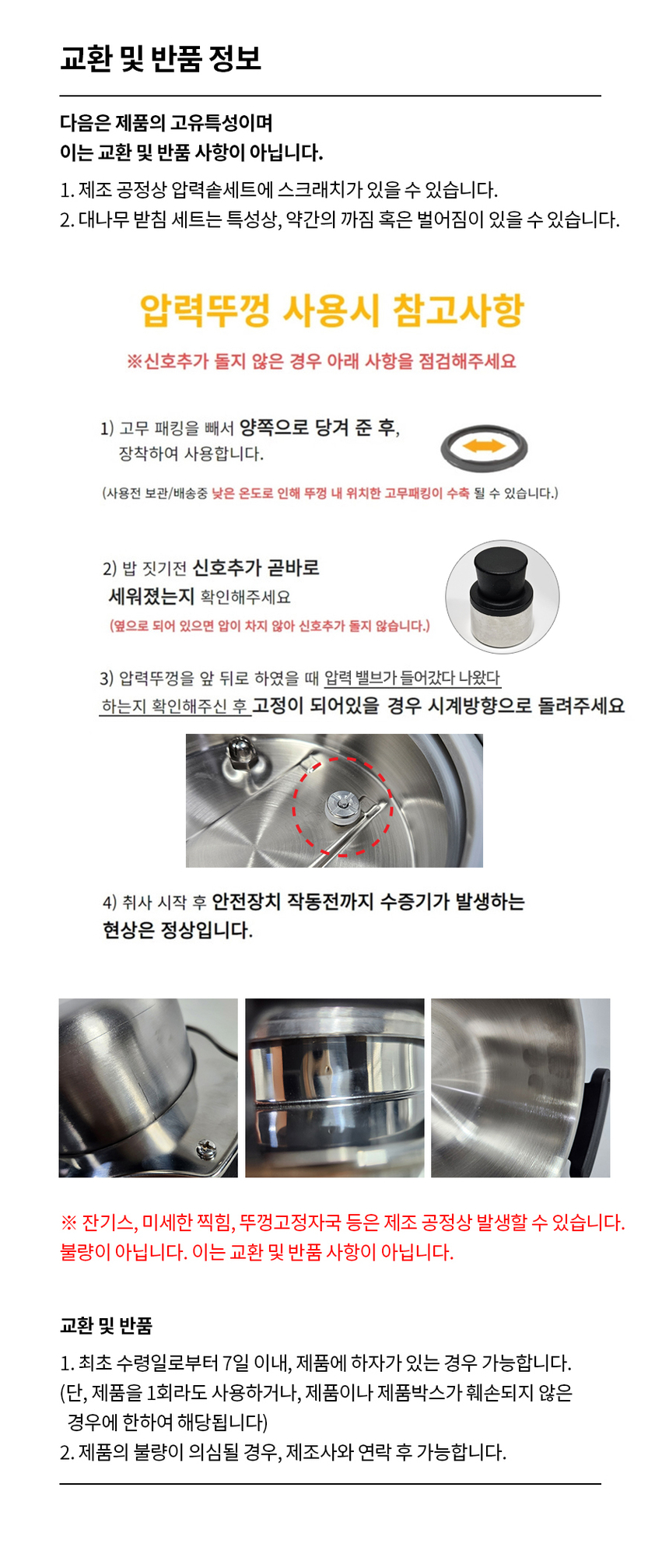 교환 및 반품 정보

다음은 제품의 고유특성이며
이는 교환 및 반품 사항이 아닙니다.

1. 제조 공정상 압력솥세트에 스크래치가 있을 수 있습니다.
2. 대나무 받침 세트는 특성상, 약간의 까짐 혹은 벌어짐이 있을 수 있습니다.

압력뚜껑 사용시 참고사항

※신호추가 돌지 않은 경우 아래 사항을 점검해주세요

1) 고무 패킹을 빼서 양쪽으로 당겨 준 후, 장착하여 사용합니다.

(사용전 보관/배송중 낮은 온도로 인해 뚜껑 내 위치한 고무패킹이 수축 될 수 있습니다.)

2) 밥 짓기전 신호추가 곧바로 세워졌는지 확인해주세요

(옆으로 되어 있으면 압이 차지 않아 신호추가 돌지 않습니다.)

3) 압력뚜껑을 앞 뒤로 하였을 때 압력 밸브가 들어갔다 나왔다 하는지 확인해주신 후 고정이 되어있을 경우 시계방향으로 돌려주세요

4) 취사 시작 후 안전장치 작동전까지 수증기가 발생하는 현상은 정상입니다.

※ 잔기스, 미세한 찍힘, 뚜껑고정자국 등은 제조 공정상 발생할 수 있습니다. 불량이 아닙니다. 이는 교환 및 반품 사항이 아닙니다.

교환 및 반품

1. 최초 수령일로부터 7일 이내, 제품에 하자가 있는 경우 가능합니다.
(단, 제품을 1회라도 사용하거나, 제품이나 제품박스가 훼손되지 않은 경우에 한하여 해당됩니다)
2. 제품의 불량이 의심될 경우, 제조사와 연락 후 가능합니다.