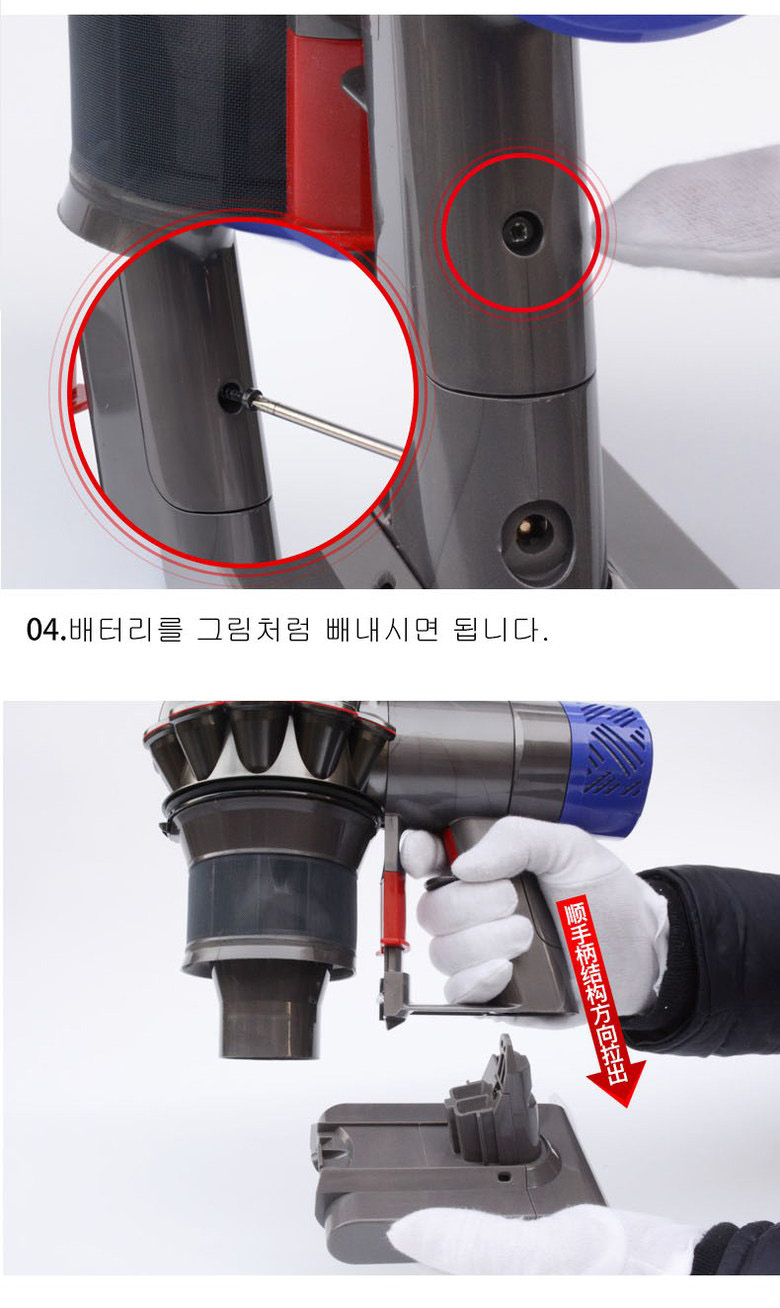 04.배터리를 그림처럼 빼내시면 됩니다.

顺手柄结构方向拉出