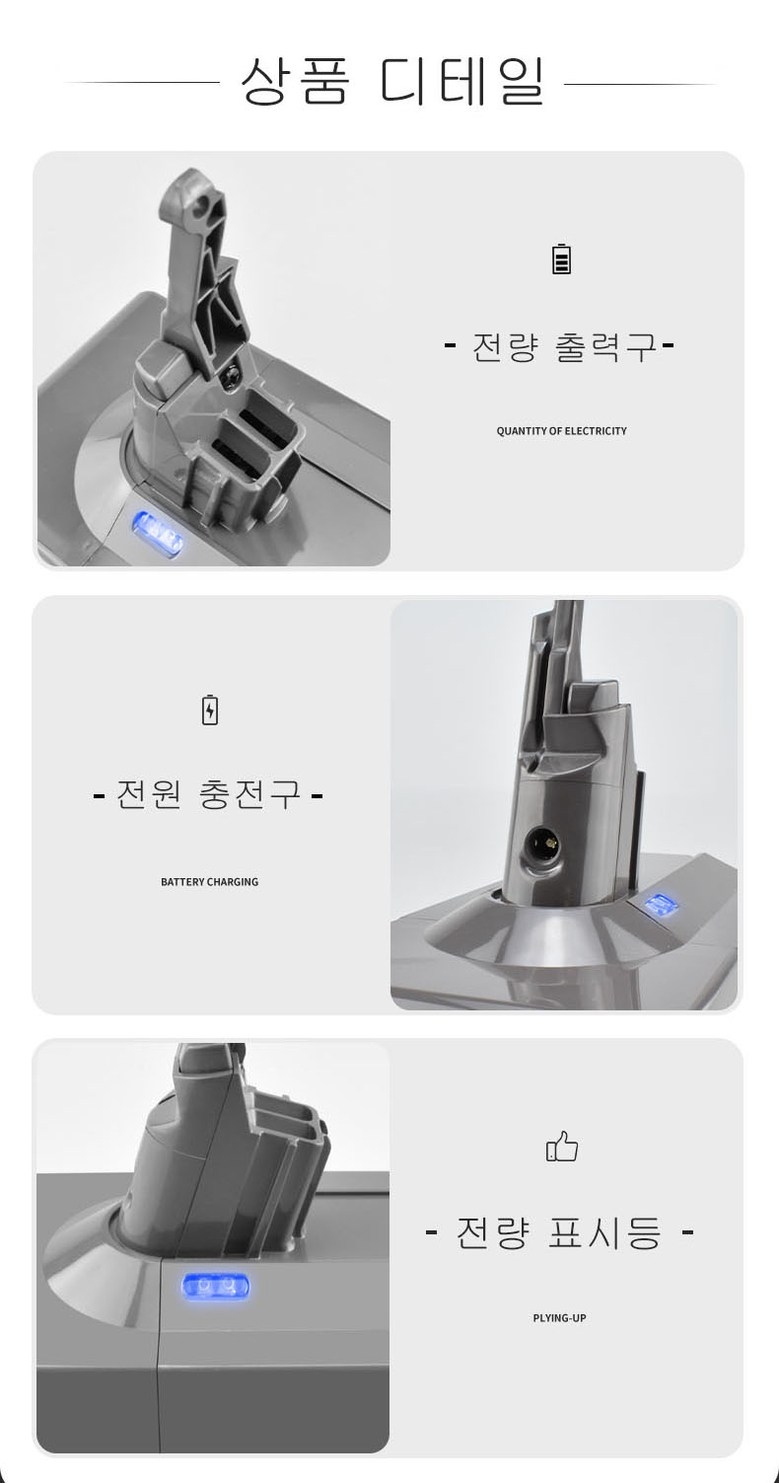 상품 디테일

- 전량 출력구-

QUANTITY OF ELECTRICITY

- 전원 충전구 -

BATTERY CHARGING

- 전량 표시등 -

PLYING-UP