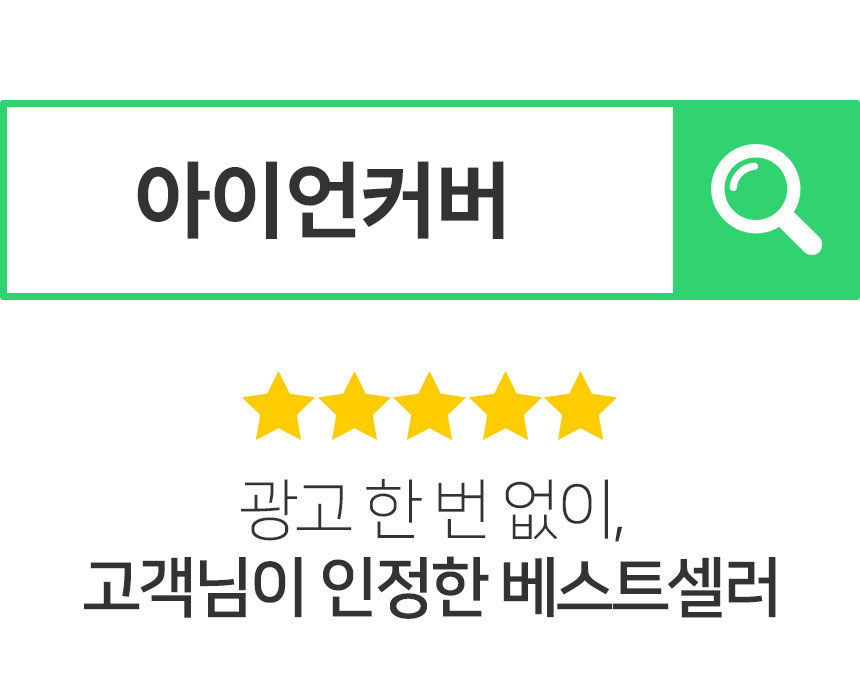 아이언커버

광고 한 번 없이,
고객님이 인정한 베스트셀러