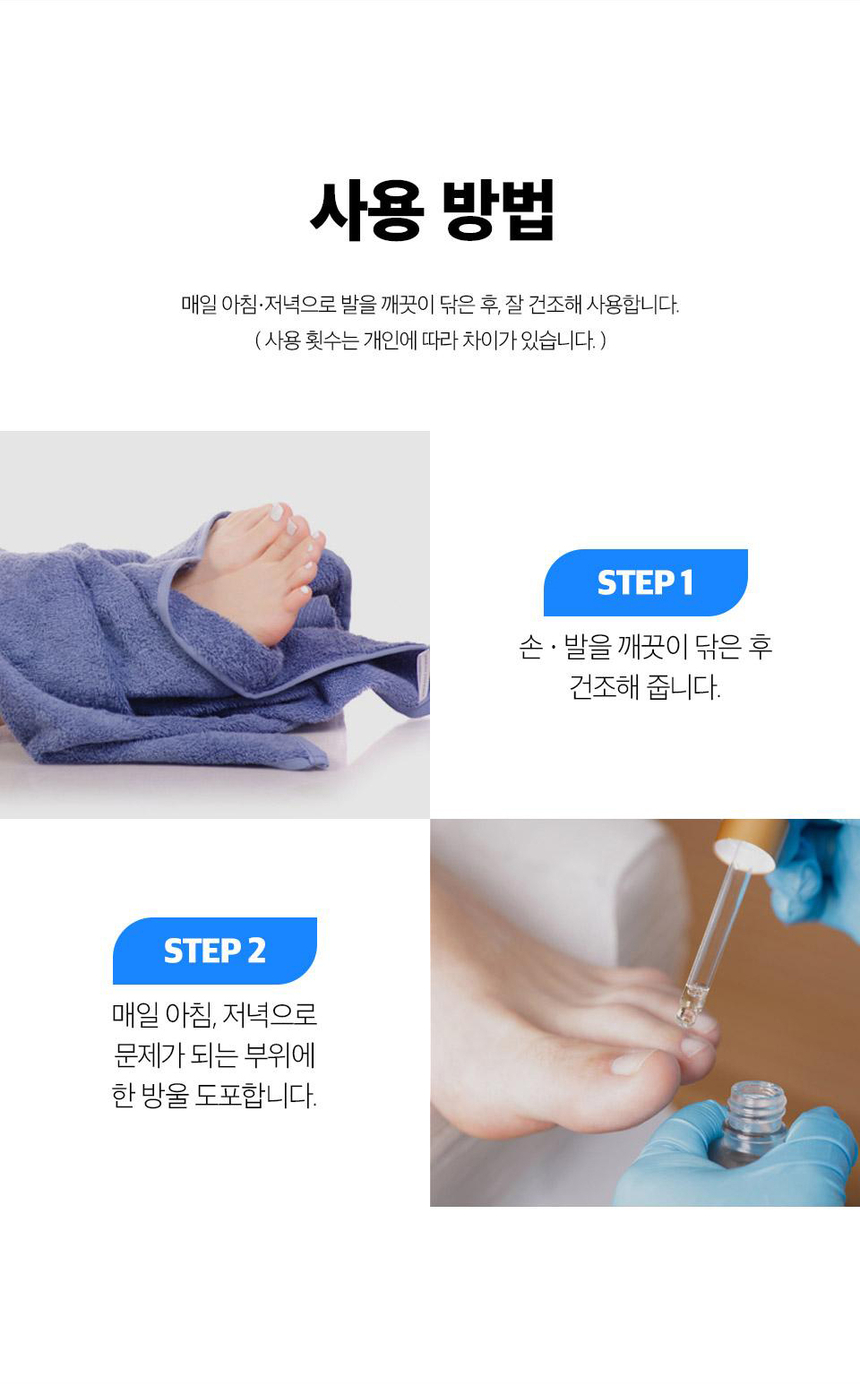 사용 방법

매일 아침·저녁으로 발을 깨끗이 닦은 후, 잘 건조해 사용합니다.
( 사용 횟수는 개인에 따라 차이가 있습니다. )

STEP 1

손 · 발을 깨끗이 닦은 후
건조해 줍니다.

STEP 2

매일 아침, 저녁으로
문제가 되는 부위에
한 방울 도포합니다.