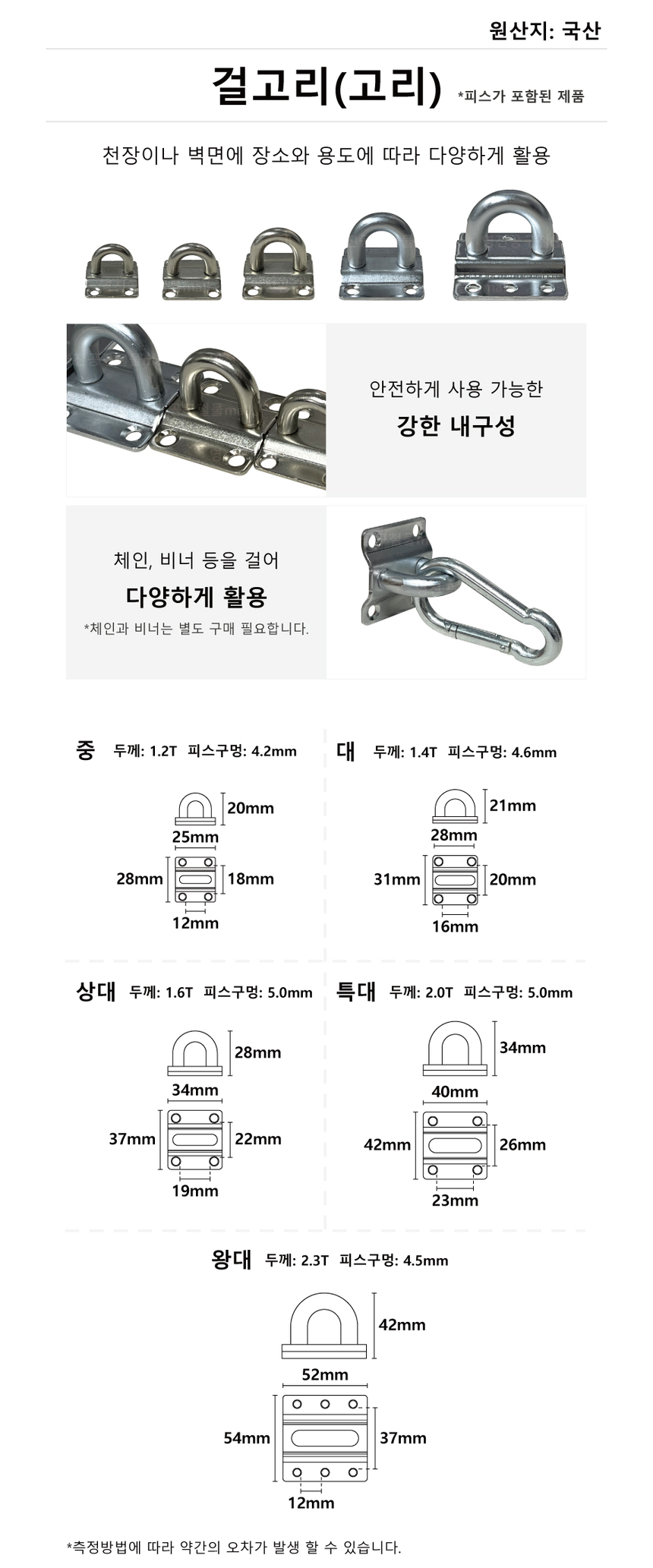 원산지: 국산

걸고리(고리) *피스가 포함된 제품

천장이나 벽면에 장소와 용도에 따라 다양하게 활용

안전하게 사용 가능한
강한 내구성

체인, 비너 등을 걸어
다양하게 활용
*체인과 비너는 별도 구매 필요합니다.

중 두께: 1.2T 피스구멍: 4.2mm

20mm
25mm
28mm
18mm
12mm

대 두께: 1.4T 피스구멍: 4.6mm

21mm
28mm
31mm
20mm
16mm

상대 두께: 1.6T 피스구멍: 5.0mm

28mm
34mm
37mm
22mm
19mm

특대 두께: 2.0T 피스구멍: 5.0mm

34mm
40mm
42mm
26mm
23mm

왕대 두께: 2.3T 피스구멍: 4.5mm

42mm
52mm
54mm
37mm
12mm

*측정방법에 따라 약간의 오차가 발생 할 수 있습니다.