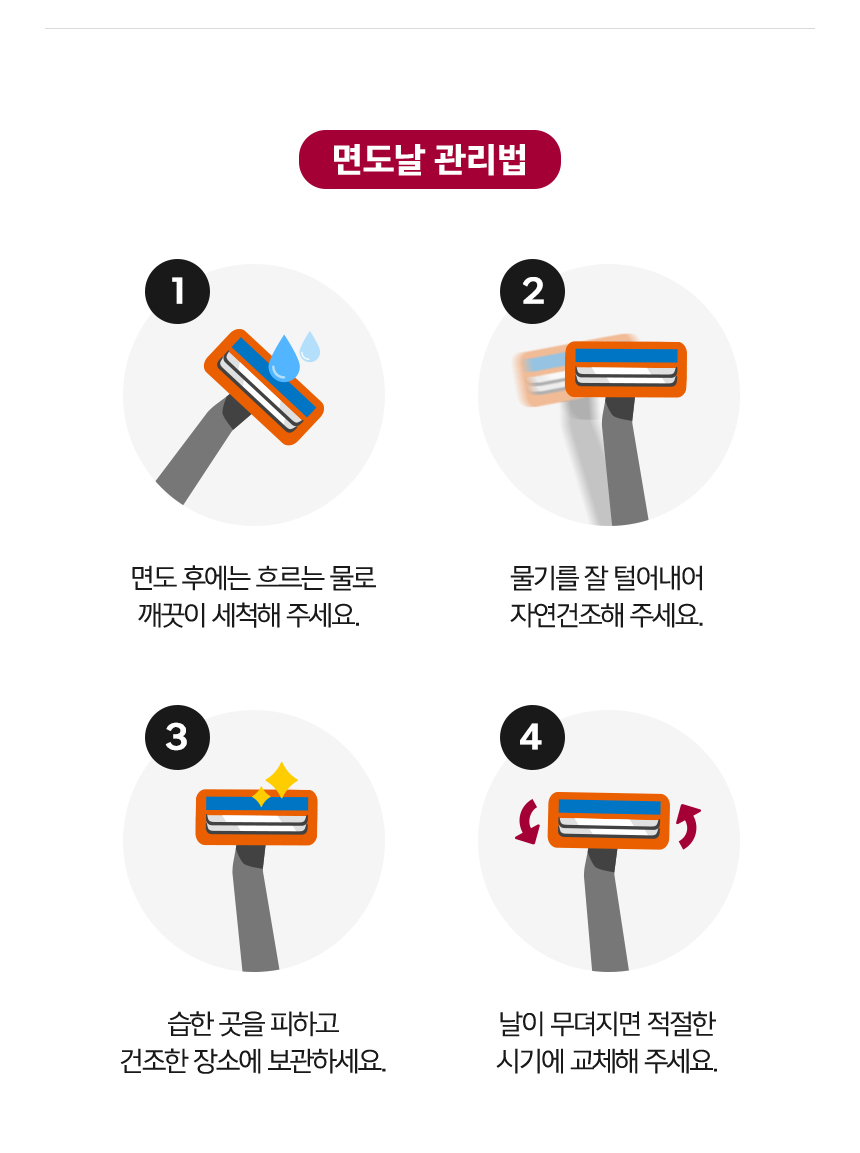 면도날 관리법

1

면도 후에는 흐르는 물로 깨끗이 세척해 주세요.

2

물기를 잘 털어내어 자연건조해 주세요.

3

습한 곳을 피하고 건조한 장소에 보관하세요.

4

날이 무뎌지면 적절한 시기에 교체해 주세요.