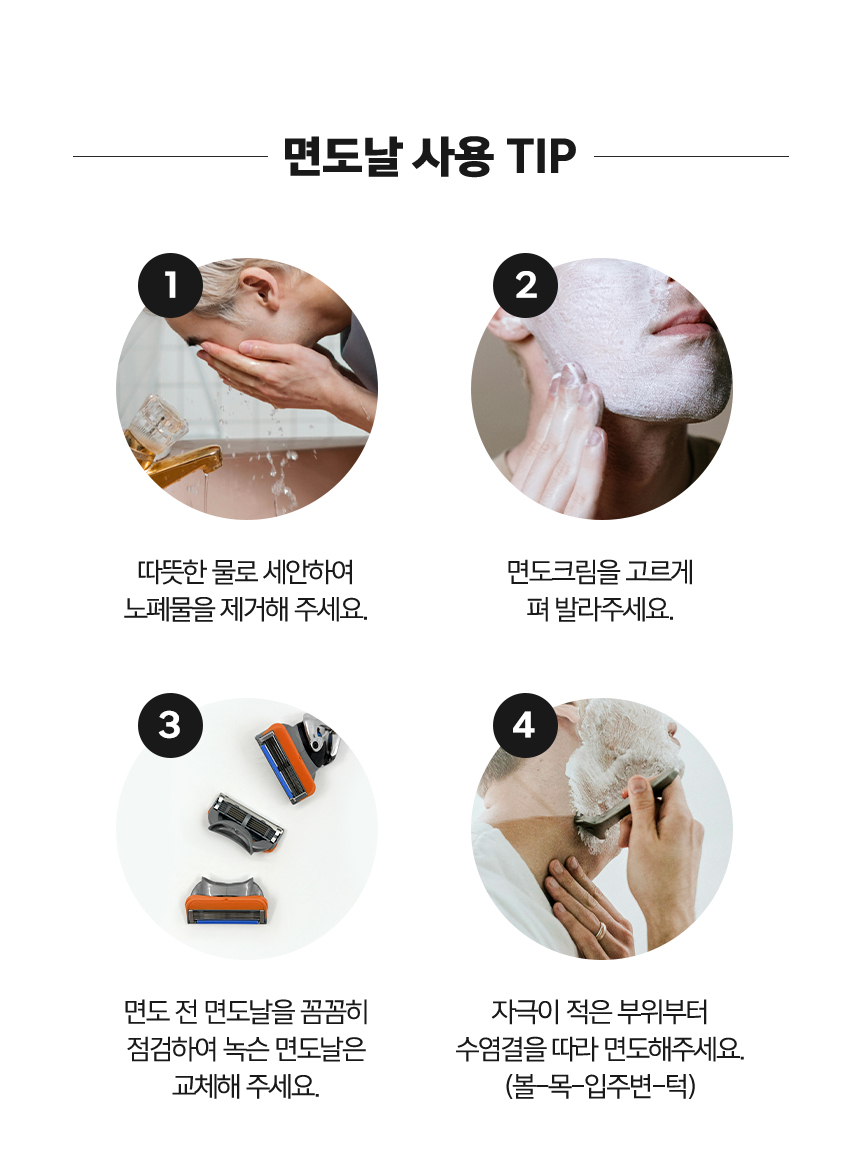 면도날 사용 TIP

1

따뜻한 물로 세안하여
노폐물을 제거해 주세요.

2

면도크림을 고르게
펴 발라주세요.

3

면도 전 면도날을 꼼꼼히
점검하여 녹슨 면도날은
교체해 주세요.

4

자극이 적은 부위부터
수염결을 따라 면도해주세요.
(볼-목-입주변-턱)