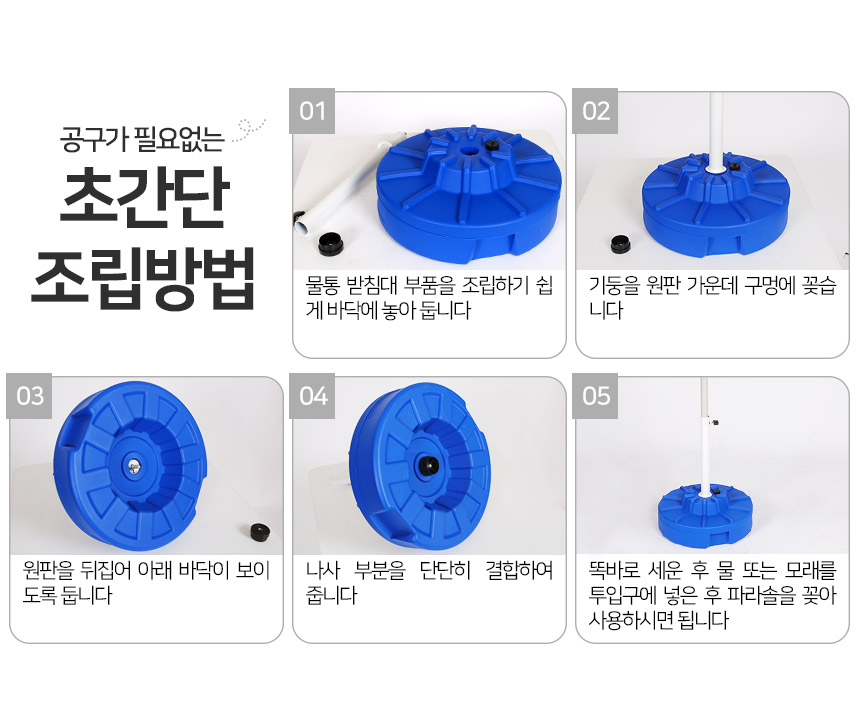 공구가 필요없는

초간단
조립방법

01

물통 받침대 부품을 조립하기 쉽게 바닥에 놓아 둡니다

02

기둥을 원판 가운데 구멍에 꽂습니다

03

원판을 뒤집어 아래 바닥이 보이도록 둡니다

04

나사 부분을 단단히 결합하여 줍니다

05

똑바로 세운 후 물 또는 모래를 투입구에 넣은 후 파라솔을 꽂아 사용하시면 됩니다