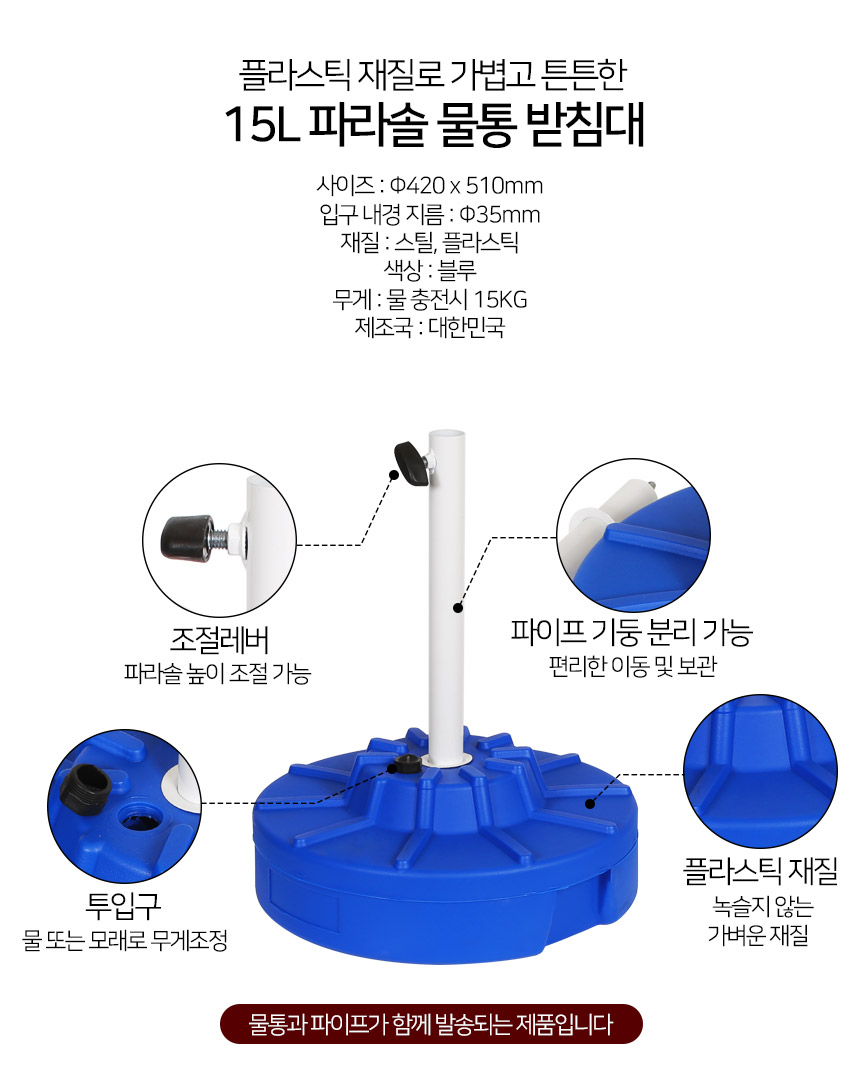 플라스틱 재질로 가볍고 튼튼한
15L 파라솔 물통 받침대

사이즈 : Φ420 x 510mm
입구 내경 지름 : Φ35mm
재질 : 스틸, 플라스틱
색상 : 블루
무게 : 물 충전시 15KG
제조국 : 대한민국

조절레버
파라솔 높이 조절 가능

파이프 기둥 분리 가능
편리한 이동 및 보관

투입구
물 또는 모래로 무게조정

플라스틱 재질
녹슬지 않는
가벼운 재질

물통과 파이프가 함께 발송되는 제품입니다