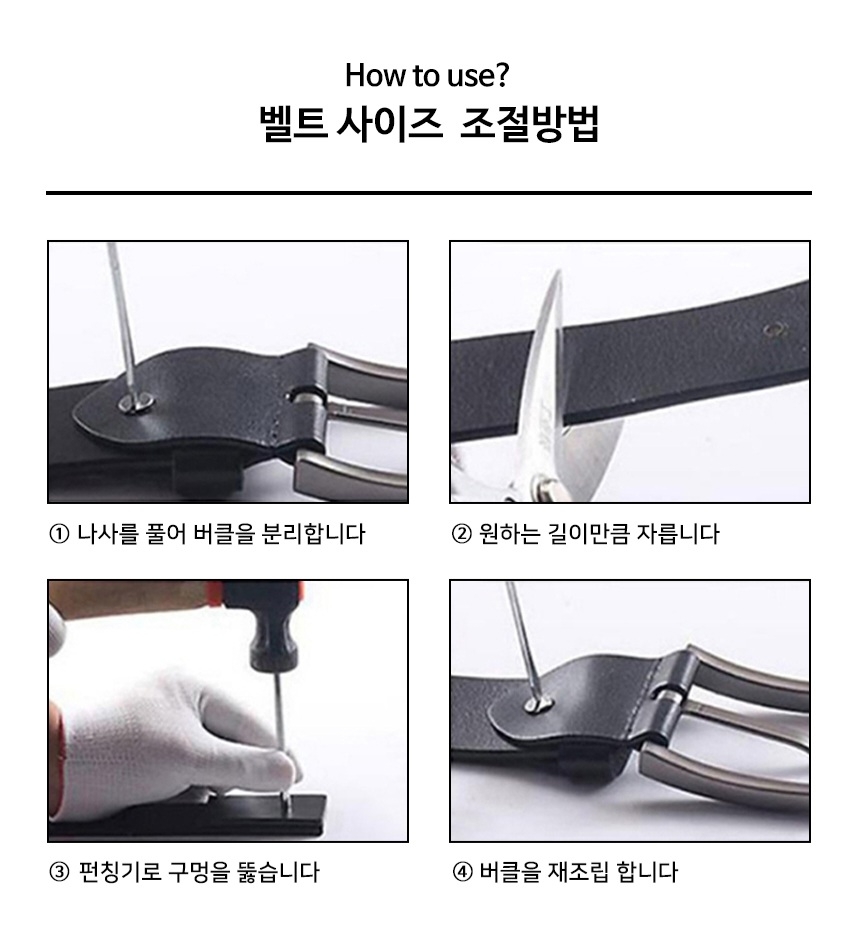 How to use?
벨트 사이즈 조절방법

① 나사를 풀어 버클을 분리합니다

② 원하는 길이만큼 자릅니다

③ 펀칭기로 구멍을 뚫습니다

④ 버클을 재조립 합니다