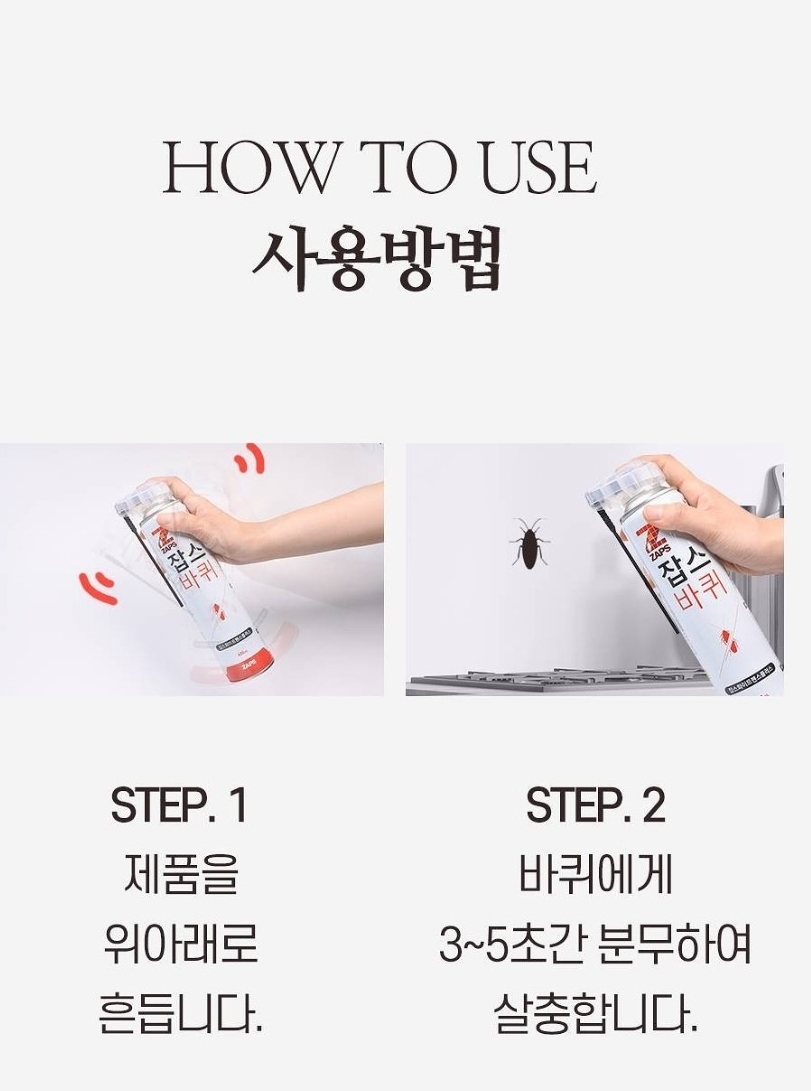 HOW TO USE
사용방법

ZAPS
잡스
바퀴

ZAPS
잡스
바퀴

STEP. 1
제품을
위아래로
흔듭니다.

STEP. 2
바퀴에게
3~5초간 분무하여
살충합니다.