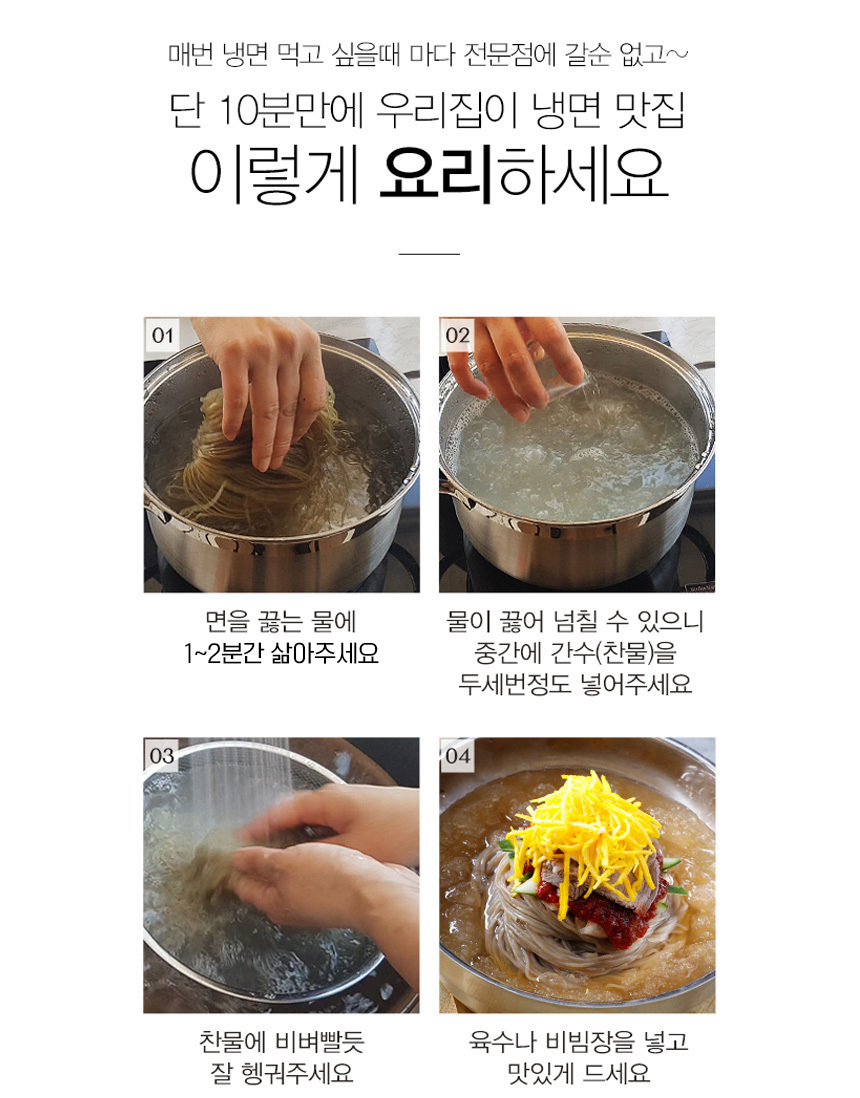 매번 냉면 먹고 싶을때 마다 전문점에 갈순 없고~

단 10분만에 우리집이 냉면 맛집

이렇게 요리하세요

01

면을 끓는 물에
1~2분간 삶아주세요

02

물이 끓어 넘칠 수 있으니
중간에 간수(찬물)을
두세번정도 넣어주세요

03

찬물에 비벼빨듯
잘 헹궈주세요

04

육수나 비빔장을 넣고
맛있게 드세요