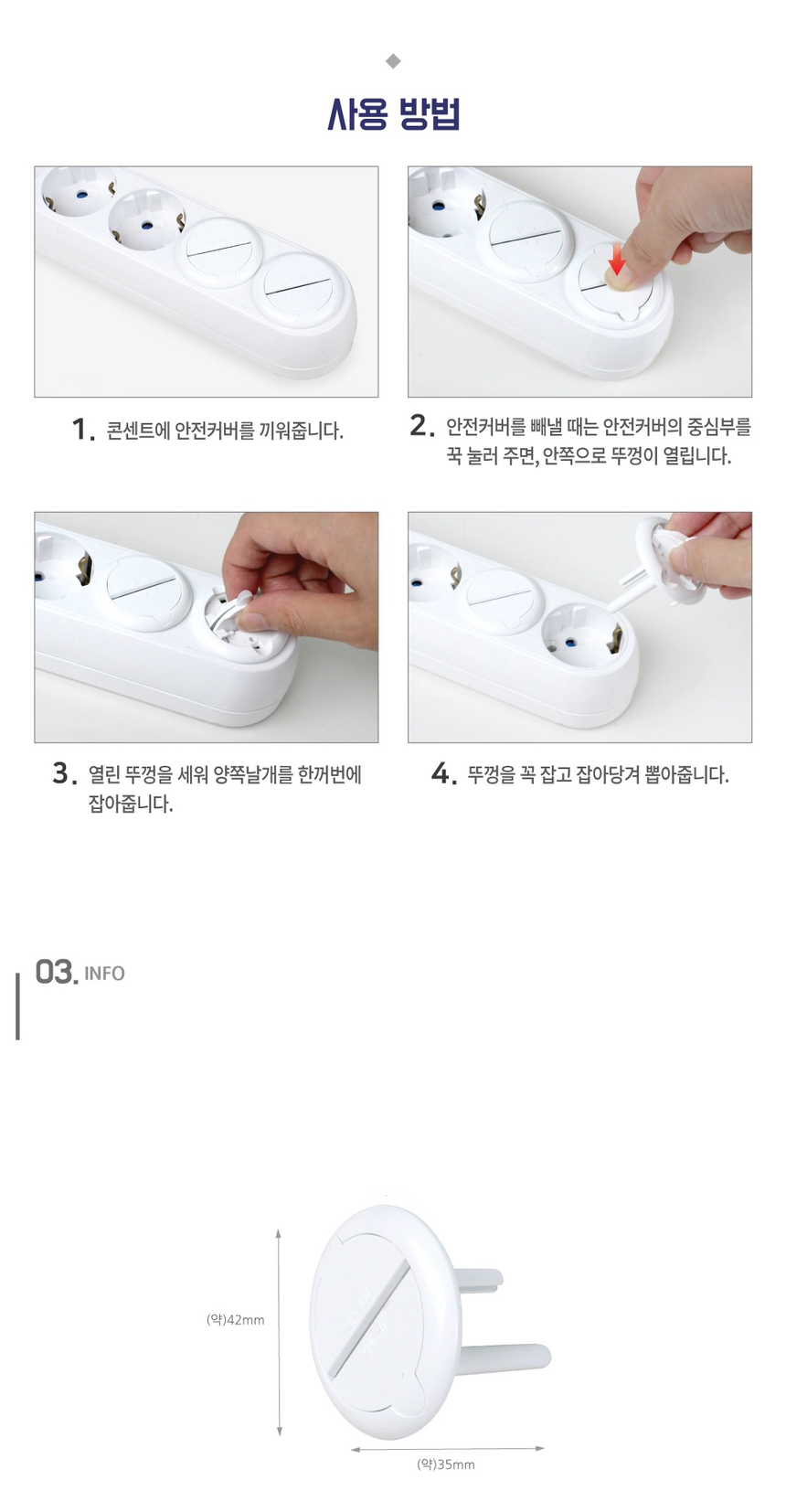 사용 방법

1. 콘센트에 안전커버를 끼워줍니다.

2. 안전커버를 빼낼 때는 안전커버의 중심부를 꾹 눌러 주면, 안쪽으로 뚜껑이 열립니다.

3. 열린 뚜껑을 세워 양쪽날개를 한꺼번에 잡아줍니다.

4. 뚜껑을 꼭 잡고 잡아당겨 뽑아줍니다.

03. INFO

(약)42mm

(약)35mm