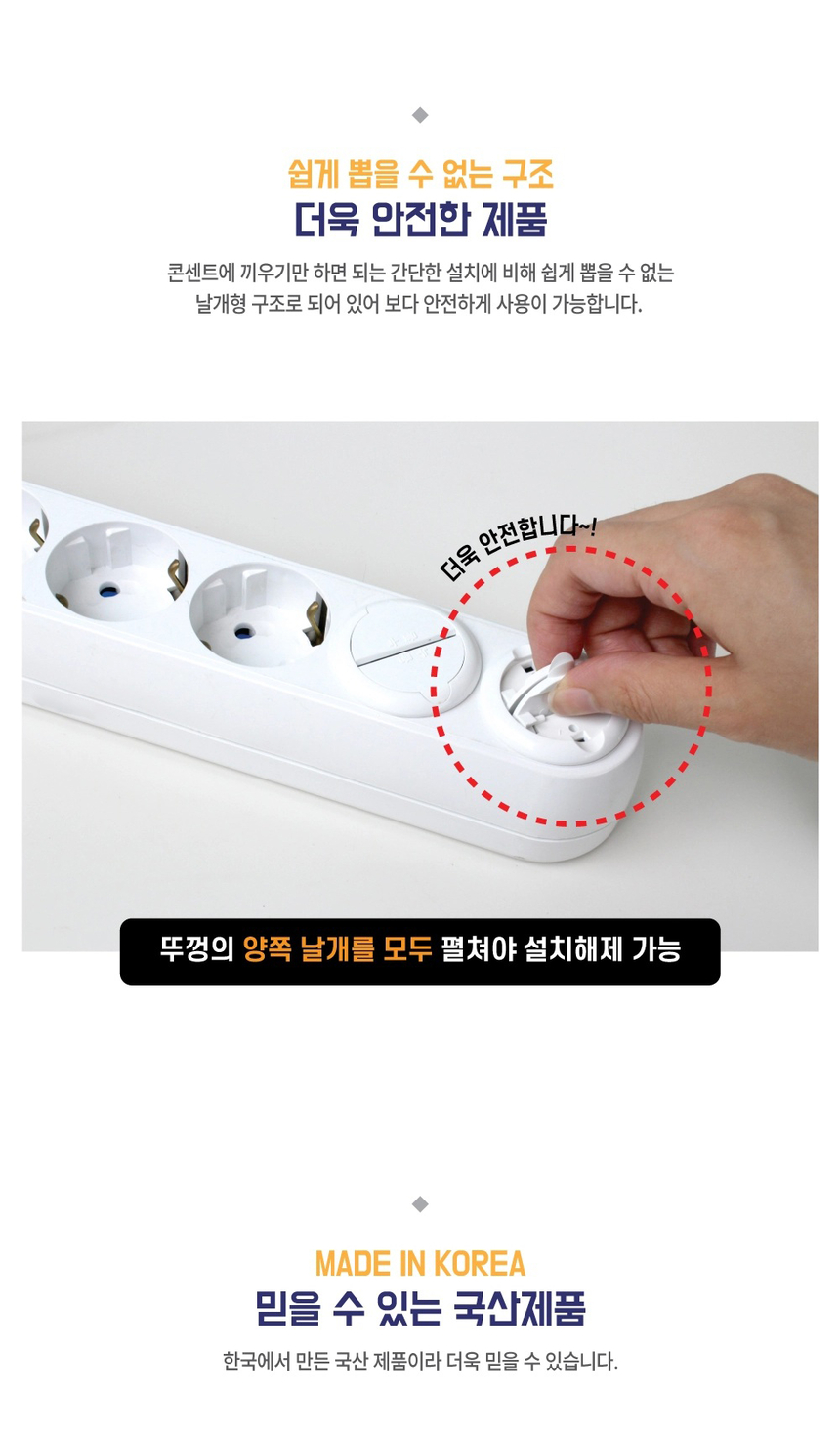 쉽게 뽑을 수 없는 구조
더욱 안전한 제품

콘센트에 끼우기만 하면 되는 간단한 설치에 비해 쉽게 뽑을 수 없는 날개형 구조로 되어 있어 보다 안전하게 사용이 가능합니다.

더욱 안전합니다~!

뚜껑의 양쪽 날개를 모두 펼쳐야 설치해제 가능

MADE IN KOREA
믿을 수 있는 국산제품

한국에서 만든 국산 제품이라 더욱 믿을 수 있습니다.