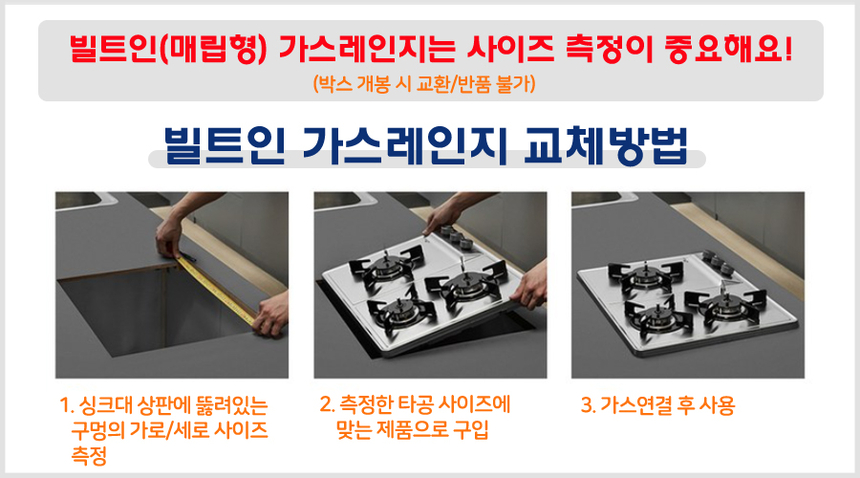 빌트인(매립형) 가스레인지는 사이즈 측정이 중요해요!
(박스 개봉 시 교환/반품 불가)

빌트인 가스레인지 교체방법

1. 싱크대 상판에 뚫려있는 구멍의 가로/세로 사이즈 측정

2. 측정한 타공 사이즈에 맞는 제품으로 구입

3. 가스연결 후 사용