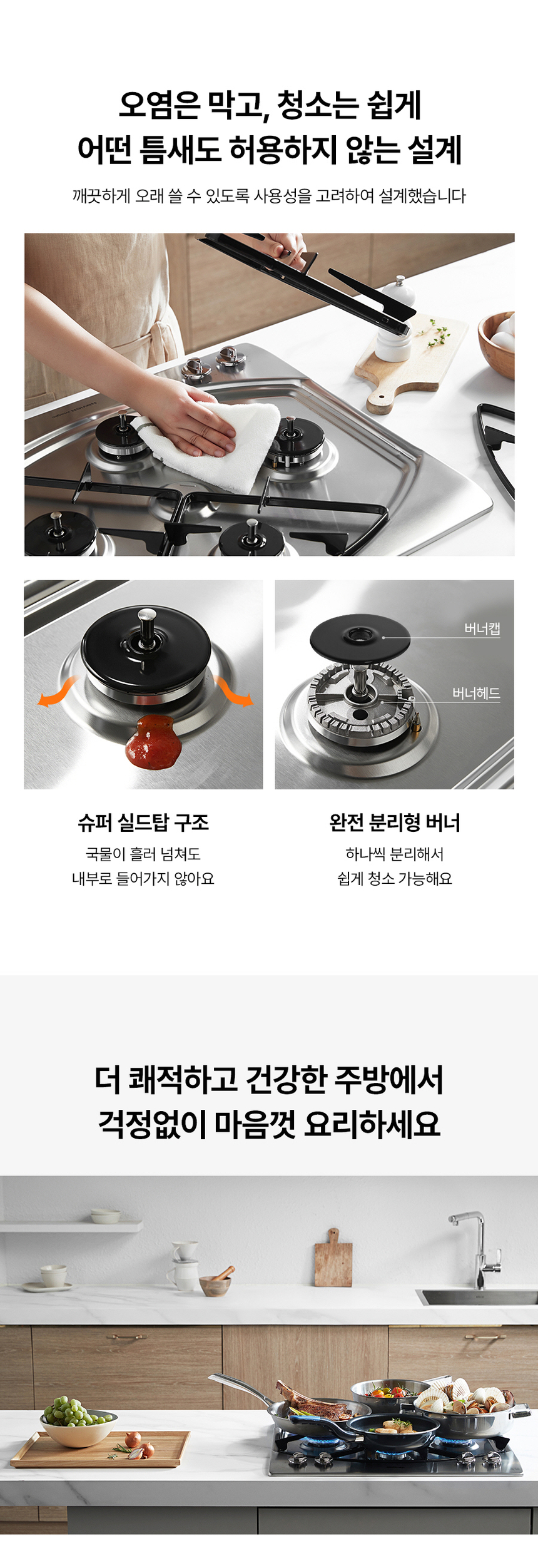 오염은 막고, 청소는 쉽게
어떤 틈새도 허용하지 않는 설계

깨끗하게 오래 쓸 수 있도록 사용성을 고려하여 설계했습니다

버너캡

버너헤드

슈퍼 실드탑 구조

국물이 흘러 넘쳐도
내부로 들어가지 않아요

완전 분리형 버너

하나씩 분리해서
쉽게 청소 가능해요

더 쾌적하고 건강한 주방에서
걱정없이 마음껏 요리하세요