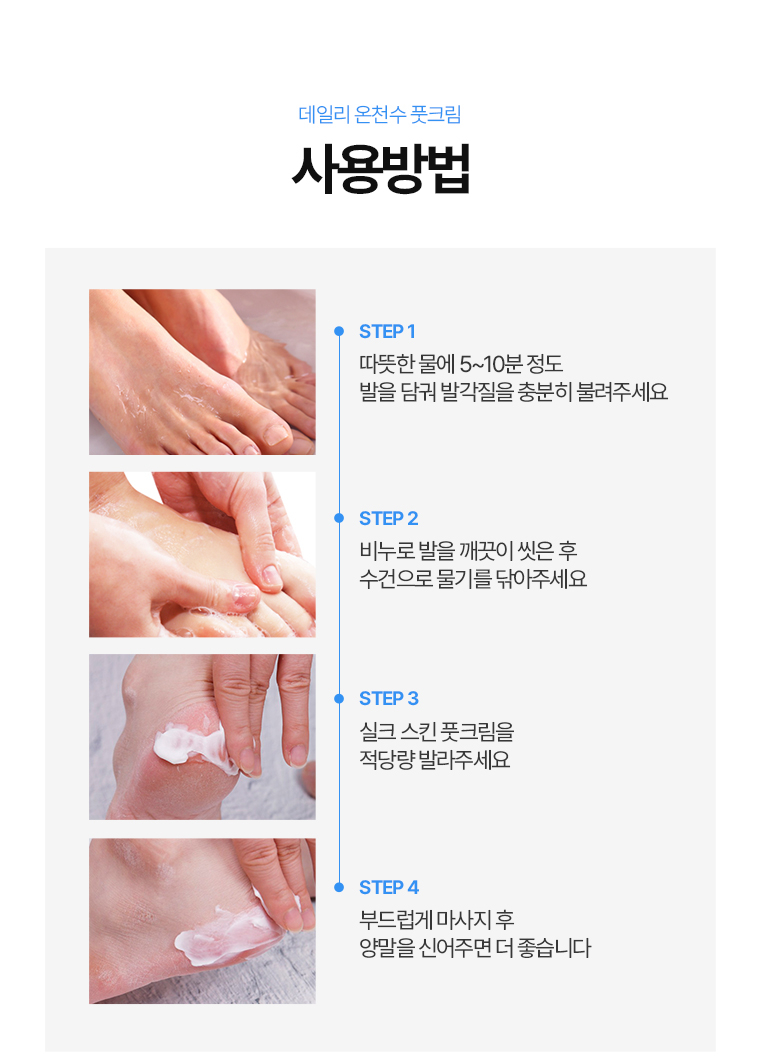 데일리 온천수 풋크림

사용방법

STEP 1
따뜻한 물에 5~10분 정도
발을 담궈 발각질을 충분히 불려주세요

STEP 2
비누로 발을 깨끗이 씻은 후
수건으로 물기를 닦아주세요

STEP 3
실크 스킨 풋크림을
적당량 발라주세요

STEP 4
부드럽게 마사지 후
양말을 신어주면 더 좋습니다